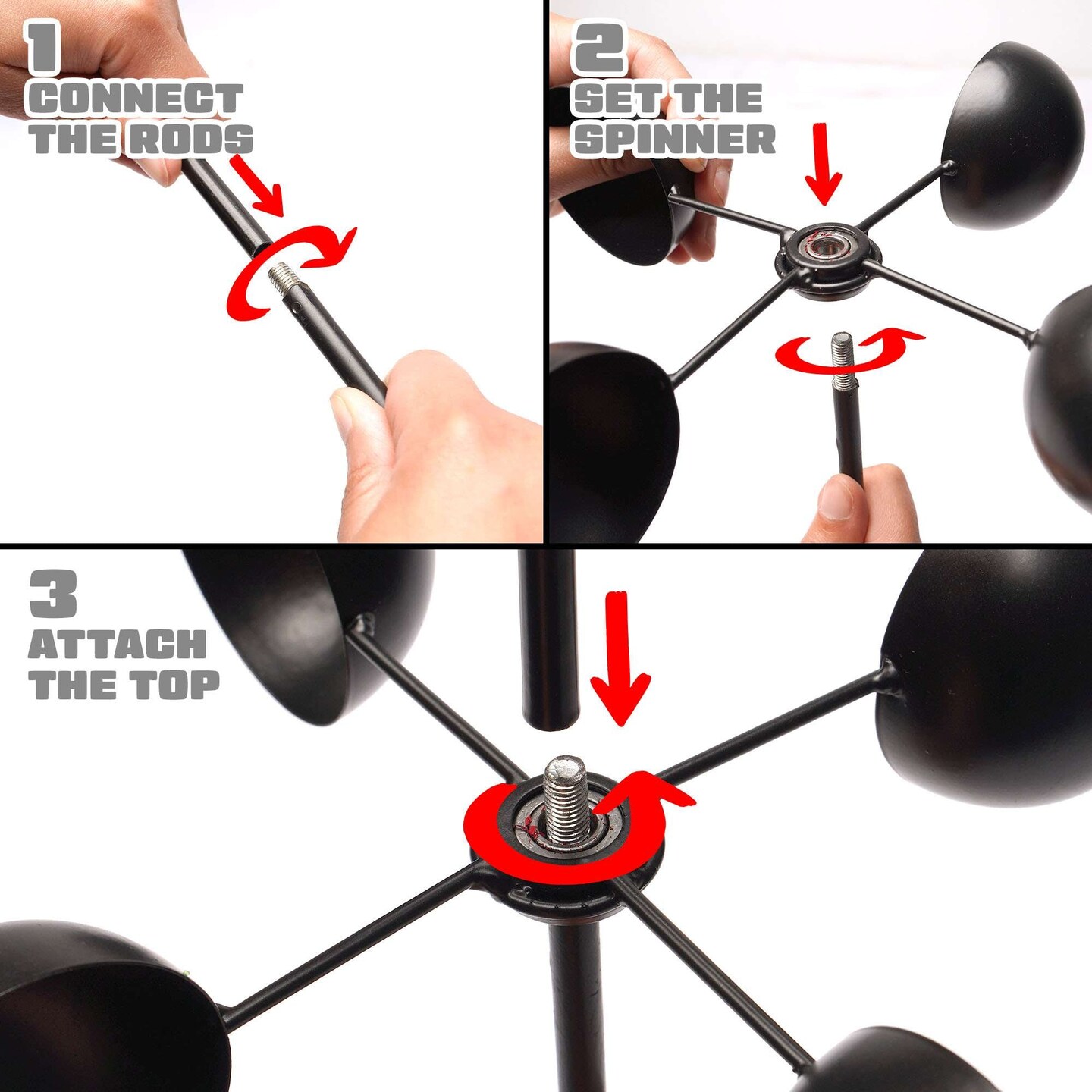 1
CONNECT
THE RODS

2
SET THE
SPINNER

3
ATTACH
THE TOP