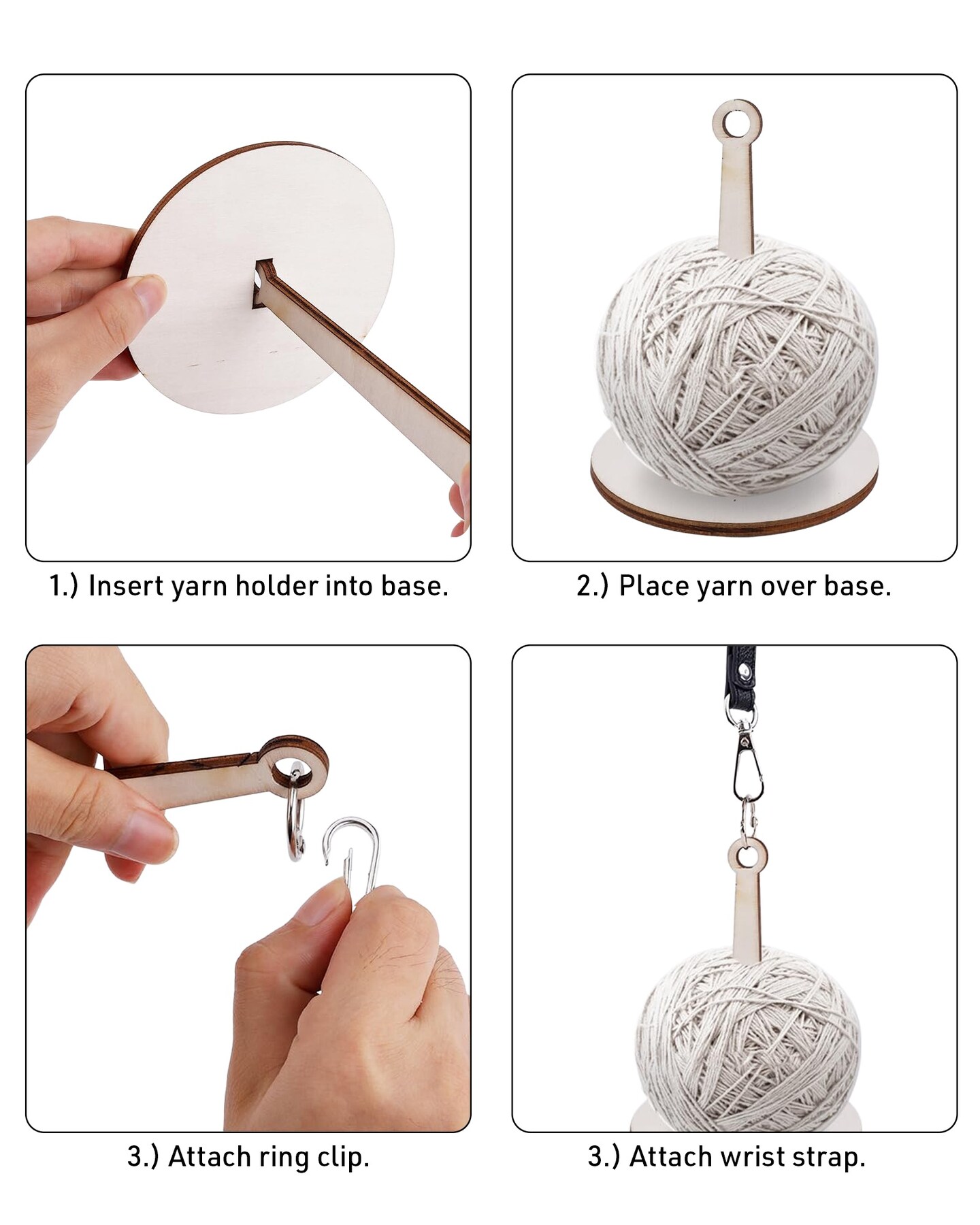 1.) Insert yarn holder into base.

2.) Place yarn over base.

3.) Attach ring clip.

3.) Attach wrist strap.