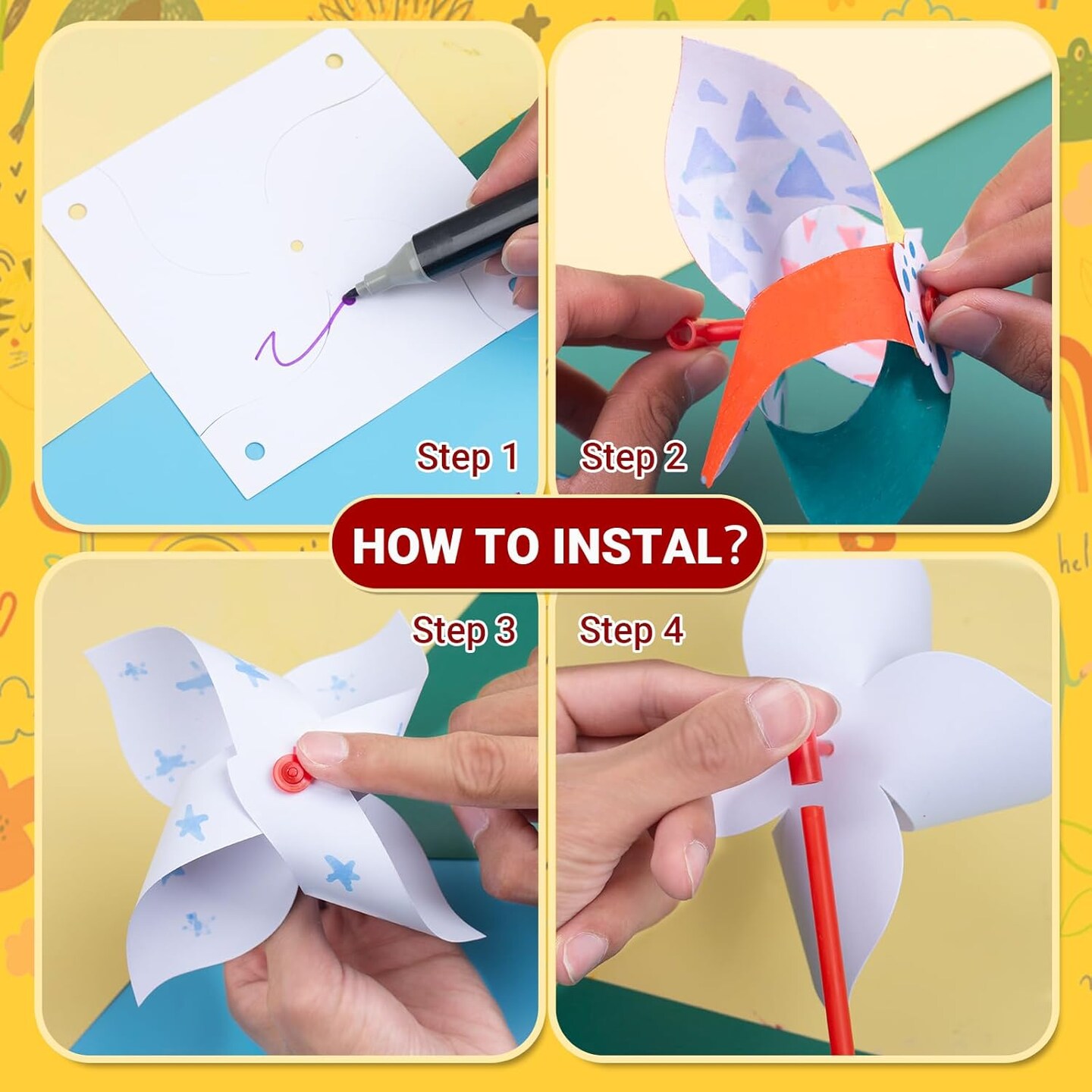 Step 1

Step 2

HOW TO INSTAL?

Step 3

Step 4