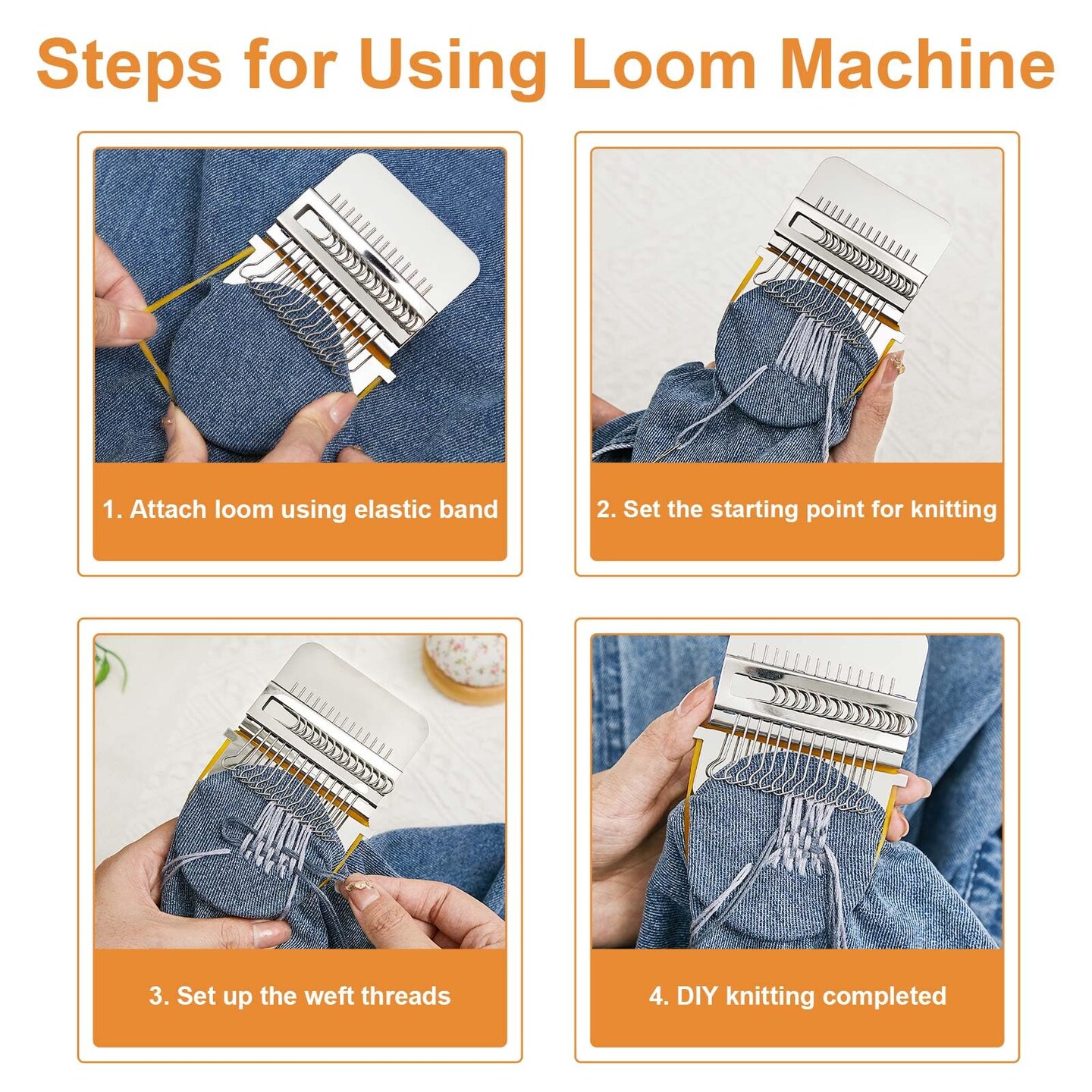 Steps for Using Loom Machine

1. Attach loom using elastic band

2. Set the starting point for knitting

3. Set up the weft threads

4. DIY knitting completed