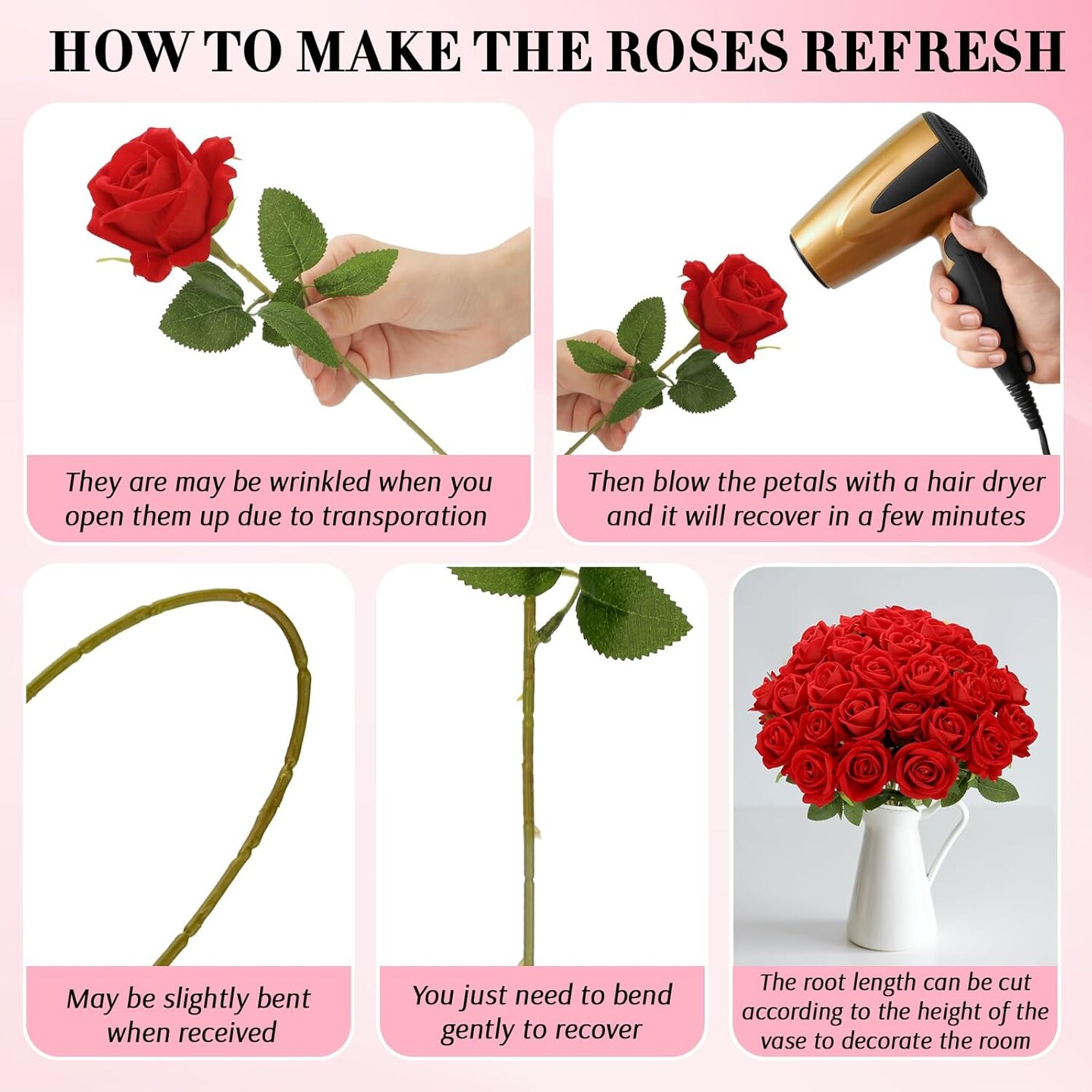 HOW TO MAKE THE ROSES REFRESH

They are may be wrinkled when you open them up due to transporation

Then blow the petals with a hair dryer and it will recover in a few minutes

May be slightly bent when received

You just need to bend gently to recover

The root length can be cut according to the height of the vase to decorate the room