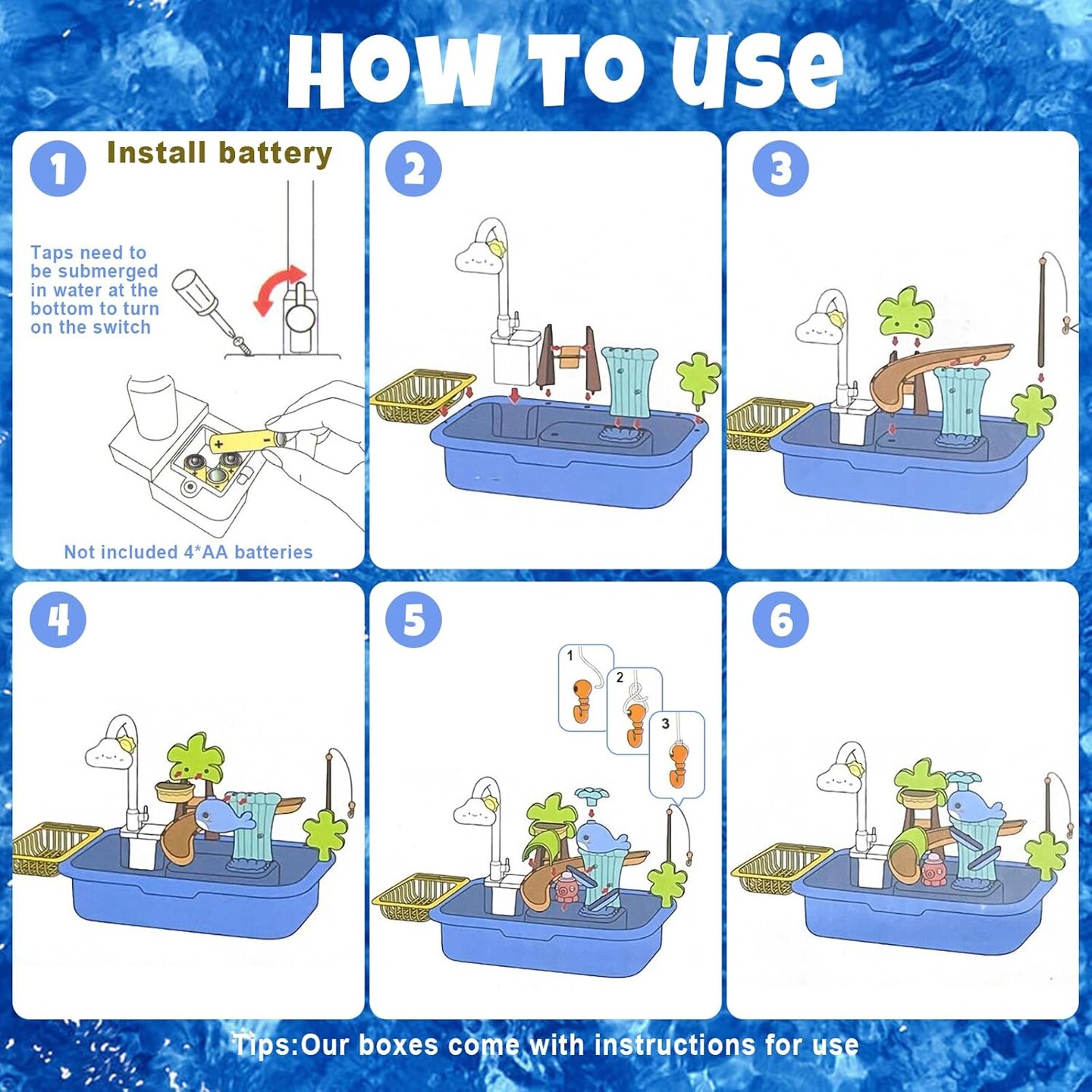 HOW TO USE

1 Install battery

Taps need to be submerged in water at the bottom to turn on the switch

+

Not included 4*AA batteries

2

3

4

5

1

2

3

6

Tips:Our boxes come with instructions for use