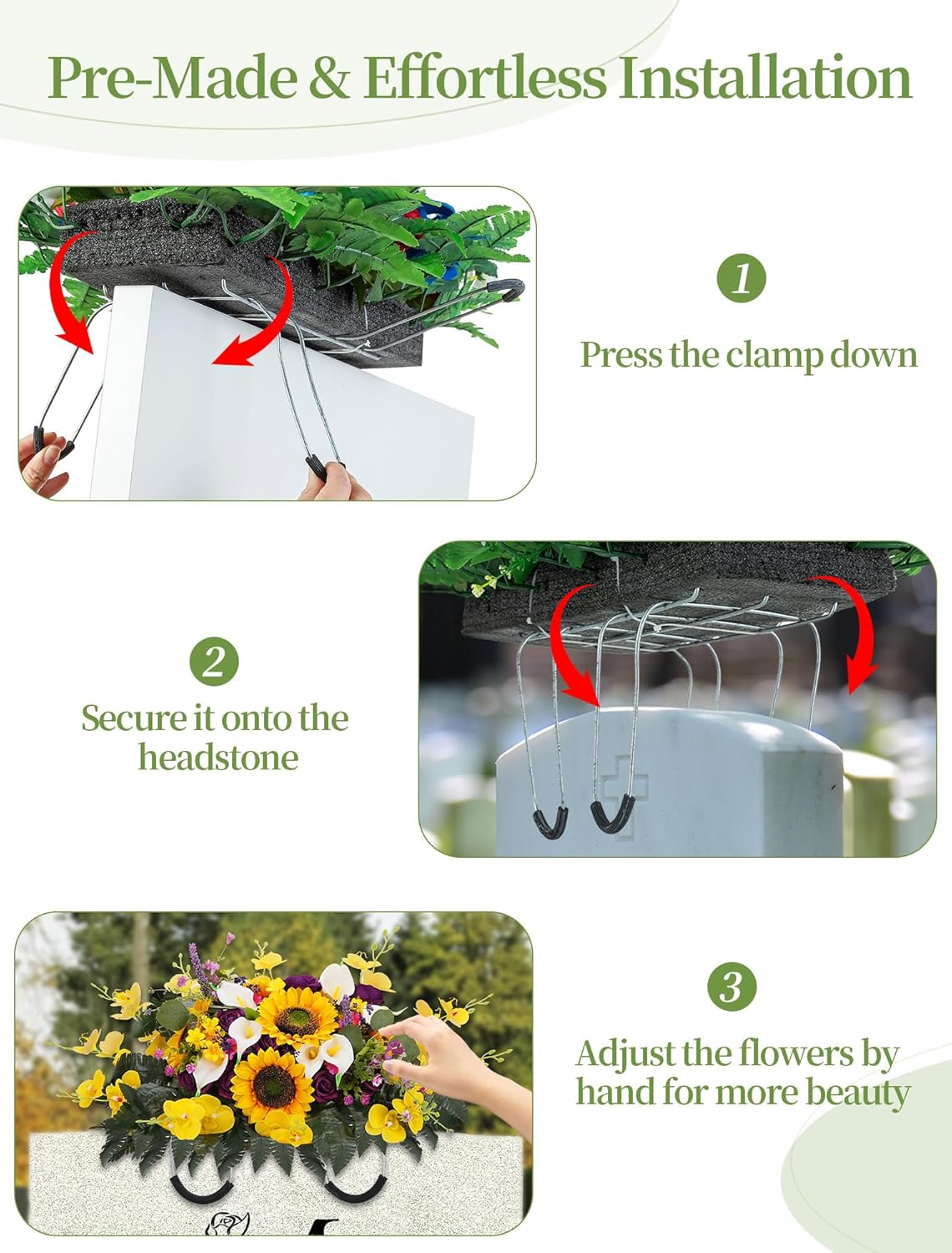 Pre-Made & Effortless Installation

1

Press the clamp down

2

Secure it onto the headstone

3

Adjust the flowers by hand for more beauty