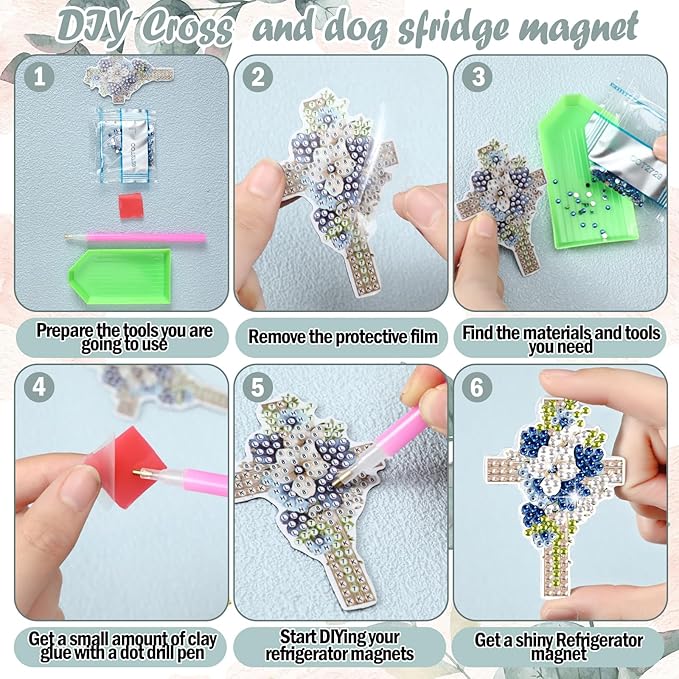 DIY Cross and dog sfridge magnet

1

Prepare the tools you are going to use

2

Remove the protective film

3

Find the materials and tools you need

4

Get a small amount of clay glue with a dot drill pen

5

Start DIYing your refrigerator magnets

6

Get a shiny Refrigerator magnet