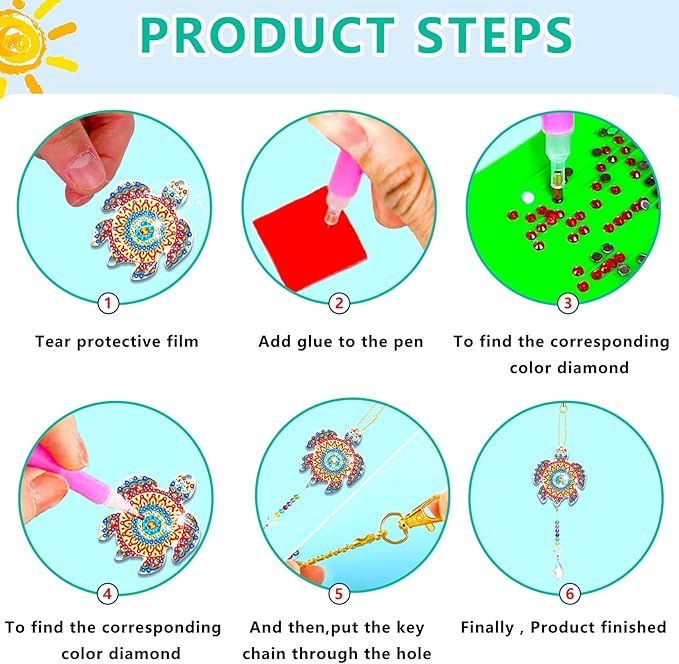 PRODUCT STEPS

1
Tear protective film

2
Add glue to the pen

3
To find the corresponding color diamond

4
To find the corresponding color diamond

5
And then,put the key chain through the hole

6
Finally , Product finished