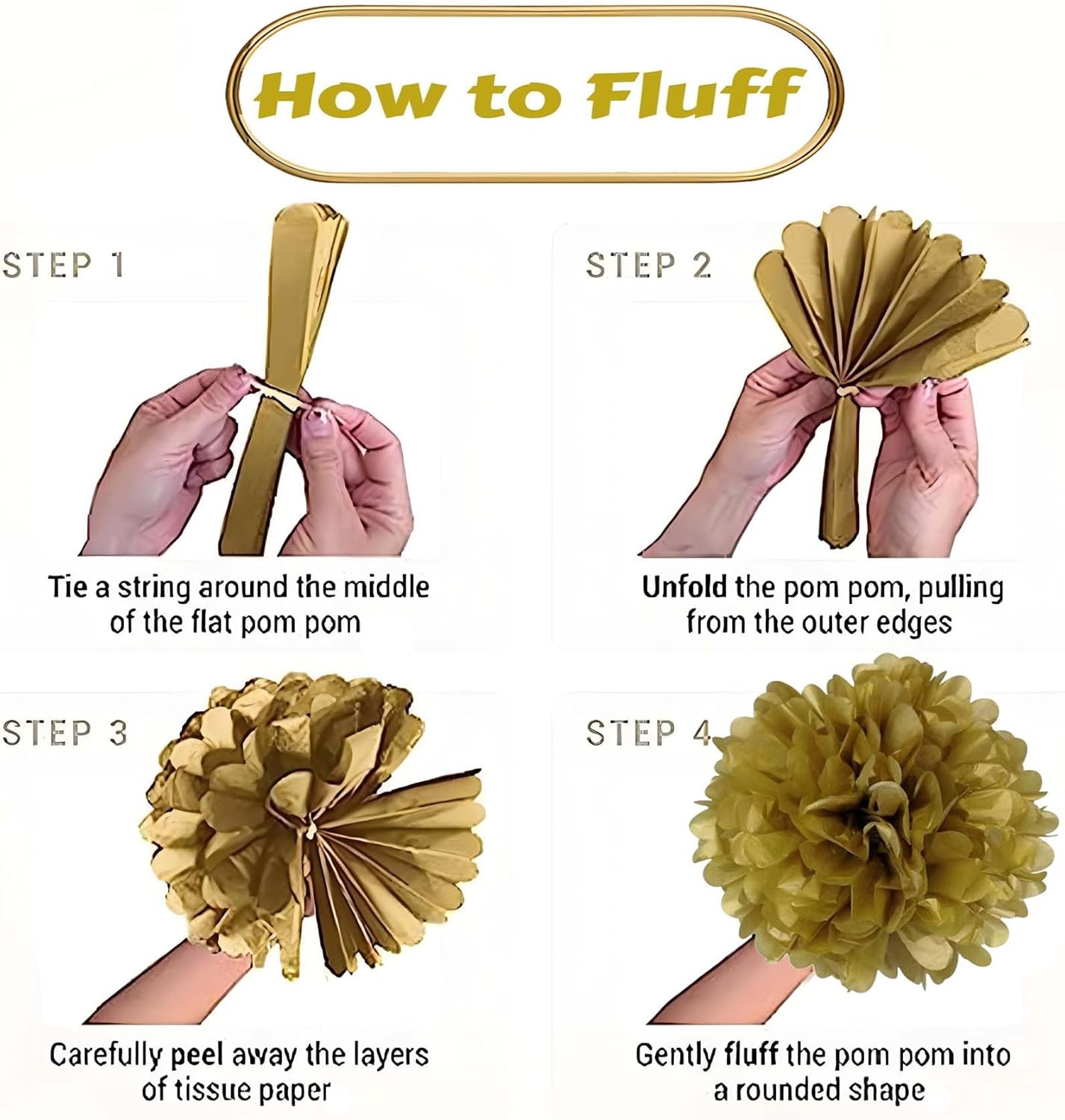 How to Fluff

STEP 1

Tie a string around the middle of the flat pom pom

STEP 2

Unfold the pom pom, pulling from the outer edges

STEP 3

Carefully peel away the layers of tissue paper

STEP 4

Gently fluff the pom pom into a rounded shape