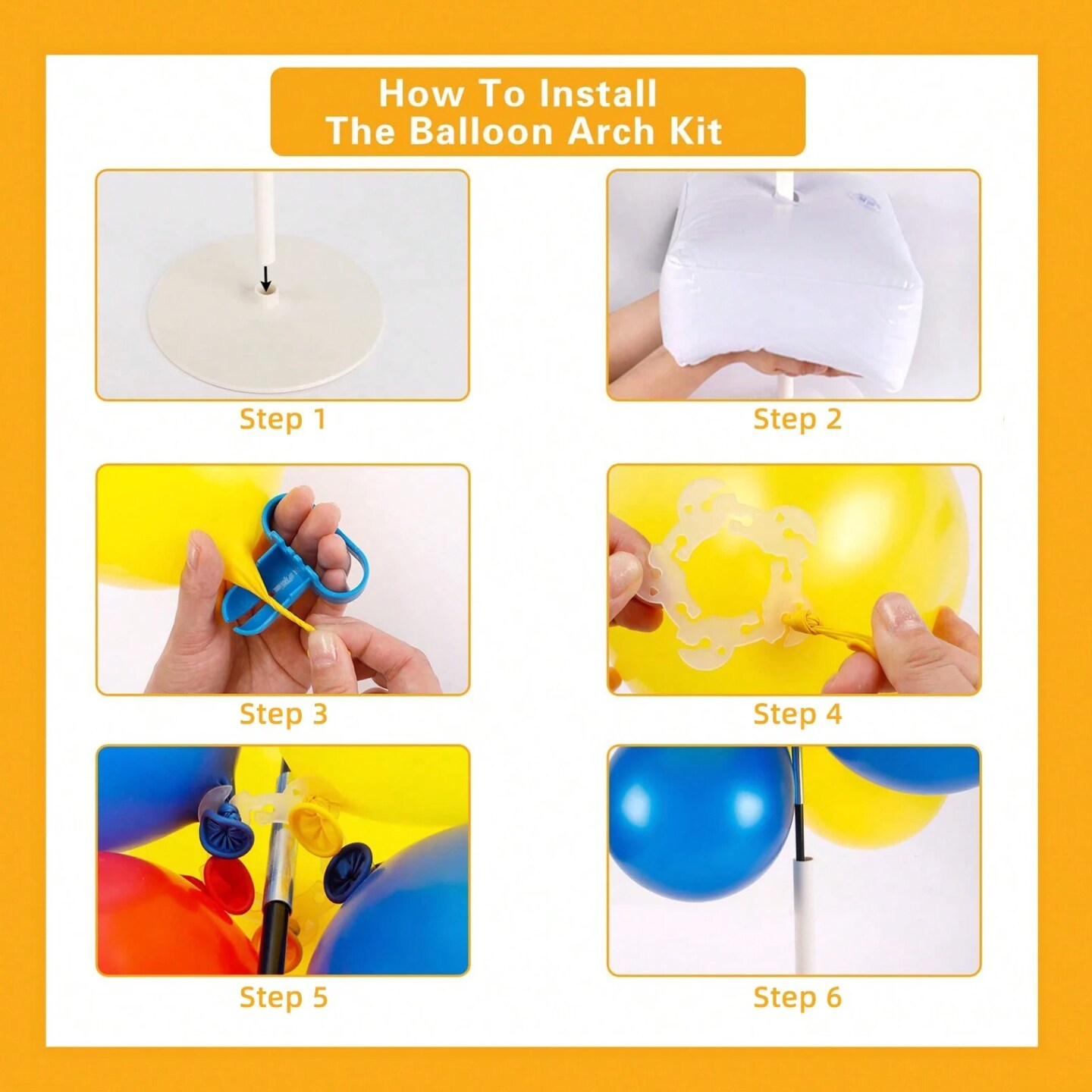 How To Install
The Balloon Arch Kit

Step 1

Step 2

Step 3

Step 4

Step 5

Step 6