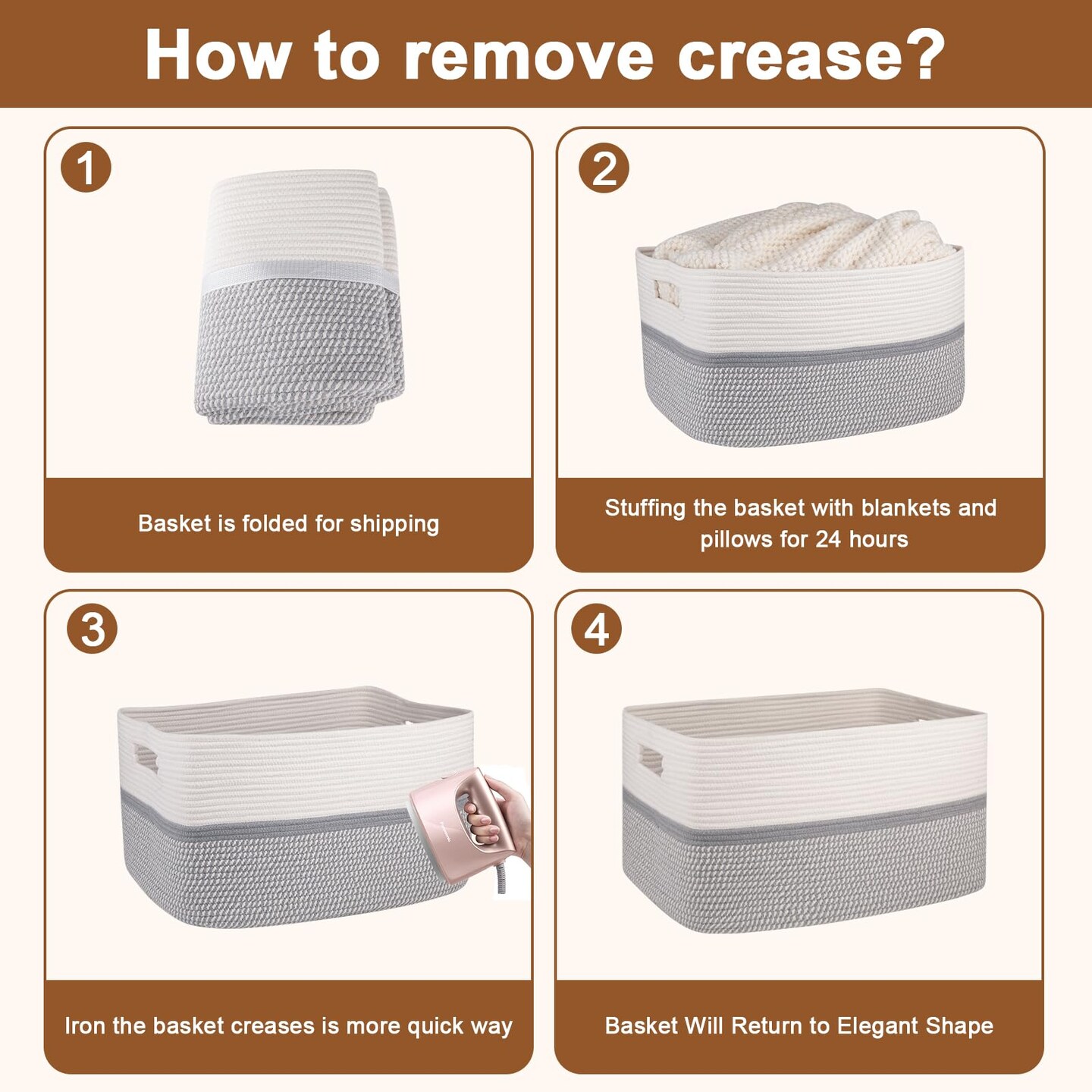 How to remove crease?

1

Basket is folded for shipping

2

Stuffing the basket with blankets and pillows for 24 hours

3

Iron the basket creases is more quick way

4

Basket Will Return to Elegant Shape