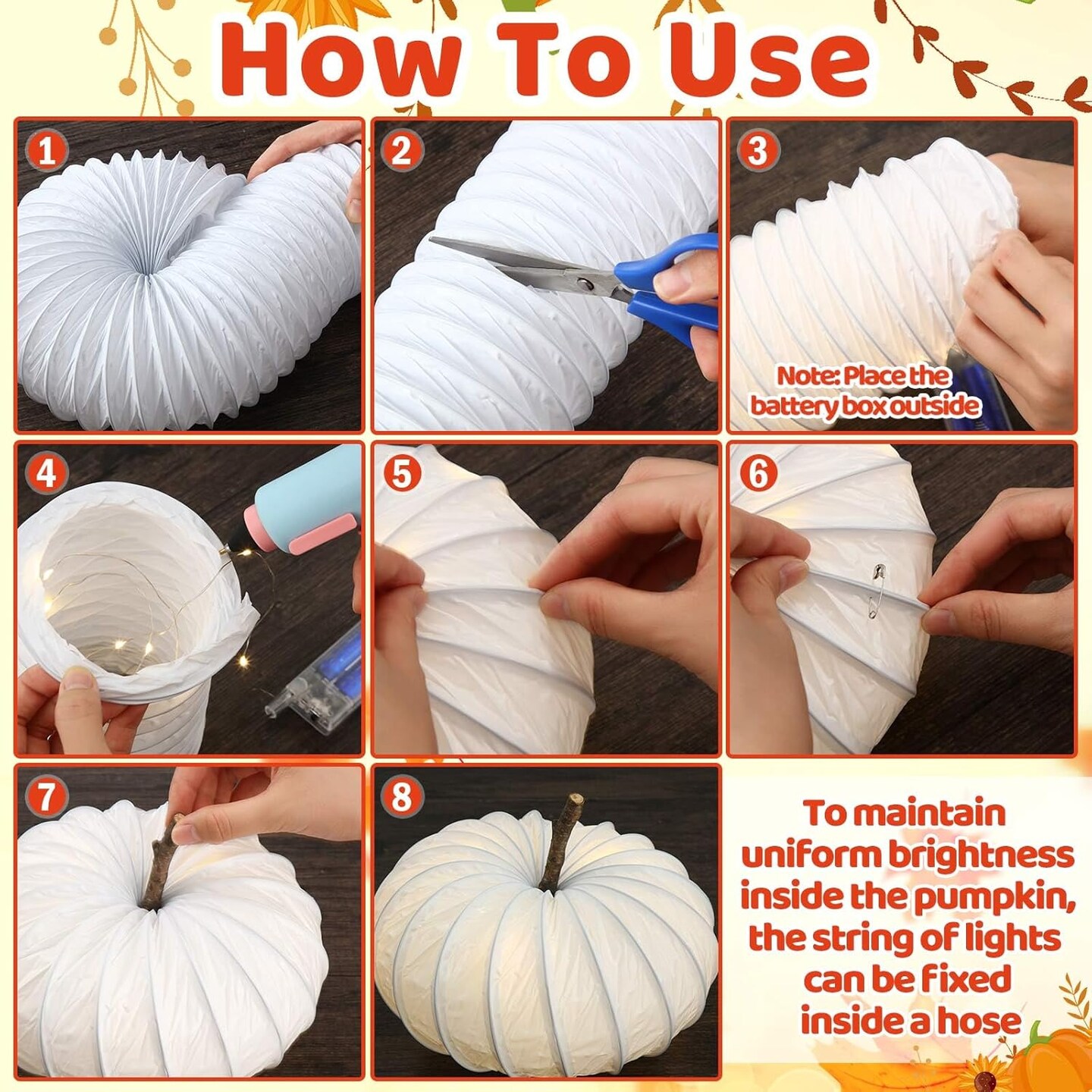 How To Use

1

2

3

Note: Place the battery box outside

4

5

6

7

8

To maintain uniform brightness inside the pumpkin, the string of lights can be fixed inside a hose