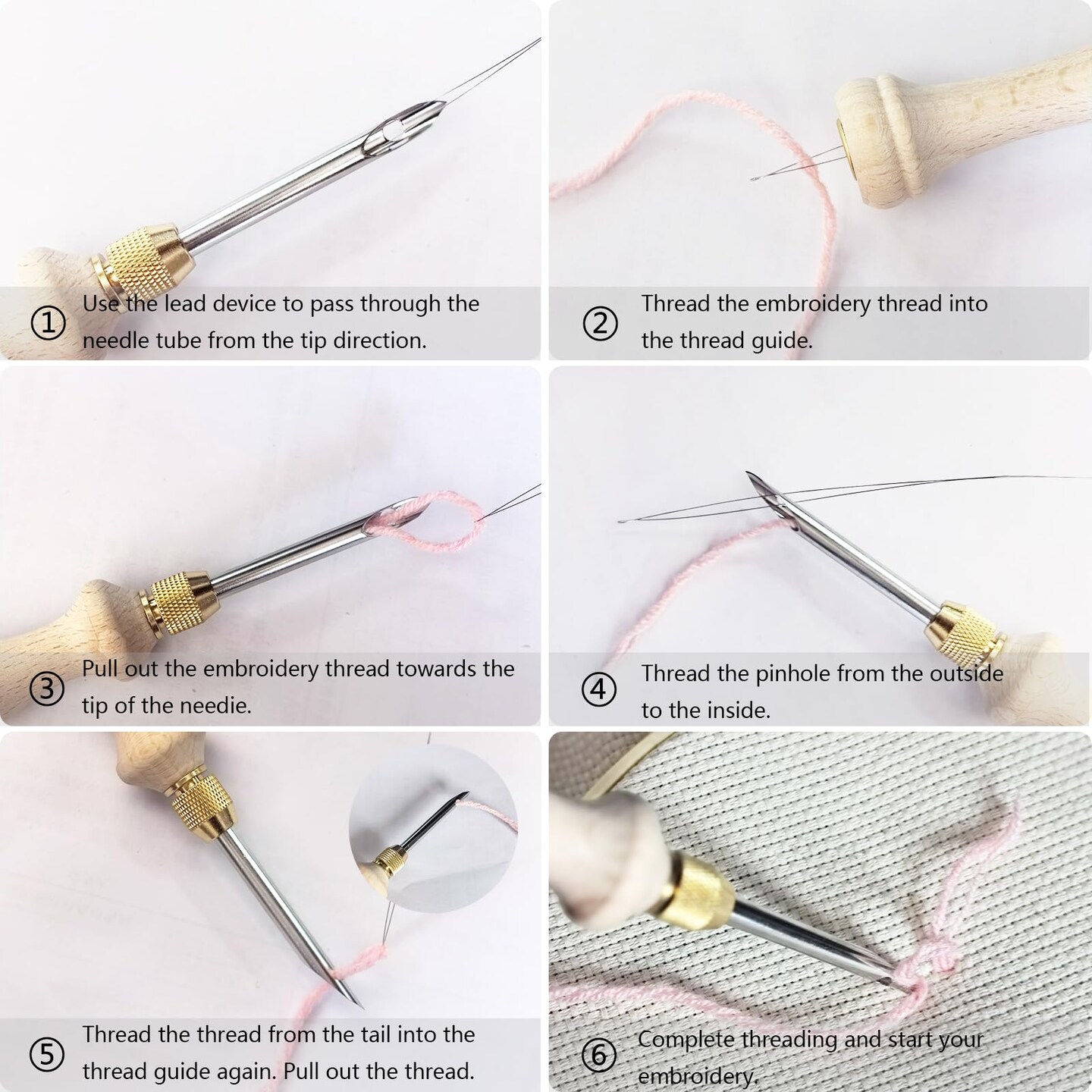 ① Use the lead device to pass through the needle tube from the tip direction.

② Thread the embroidery thread into the thread guide.

③ Pull out the embroidery thread towards the tip of the needie.

④ Thread the pinhole from the outside to the inside.

⑤ Thread the thread from the tail into the thread guide again. Pull out the thread.

⑥ Complete threading and start your embroidery.