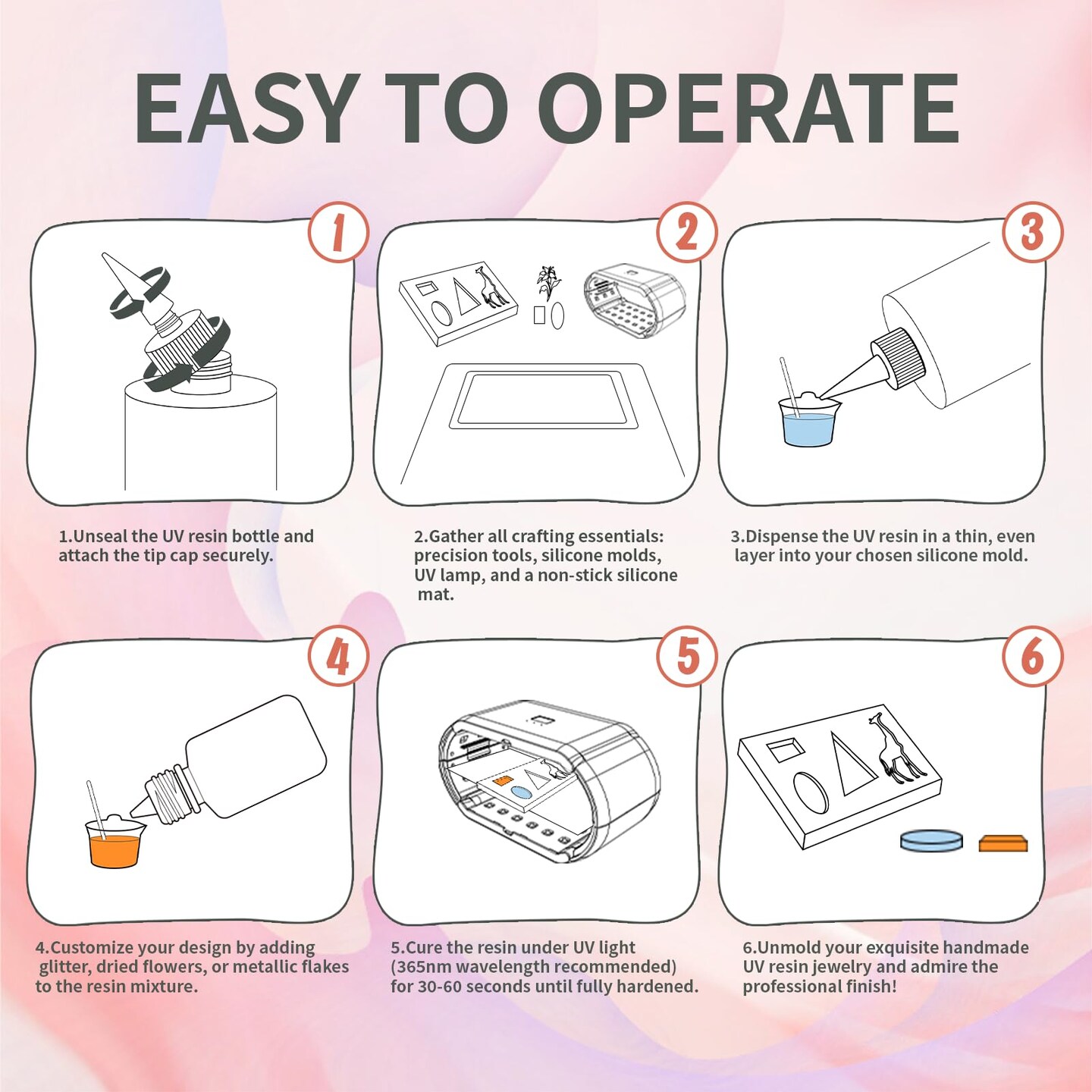 EASY TO OPERATE

1

2

3

1.Unseal the UV resin bottle and attach the tip cap securely.

2.Gather all crafting essentials: precision tools, silicone molds, UV lamp, and a non-stick silicone mat.

3.Dispense the UV resin in a thin, even layer into your chosen silicone mold.

4

5

6

4.Customize your design by adding glitter, dried flowers, or metallic flakes to the resin mixture.

5.Cure the resin under UV light (365nm wavelength recommended) for 30-60 seconds until fully hardened.

6.Unmold your exquisite handmade UV resin jewelry and admire the professional finish!