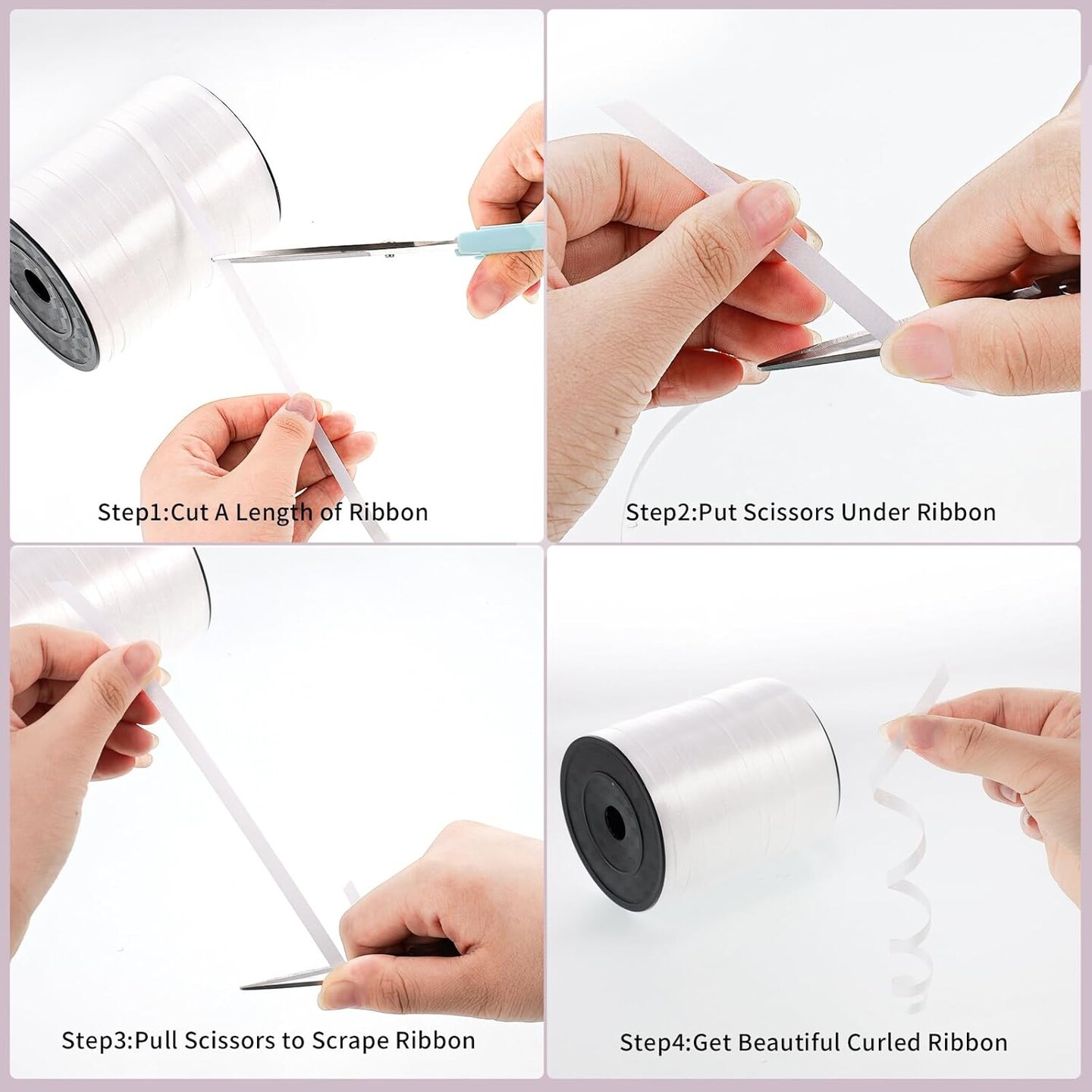 Step1:Cut A Length of Ribbon

Step2:Put Scissors Under Ribbon

Step3:Pull Scissors to Scrape Ribbon

Step4:Get Beautiful Curled Ribbon