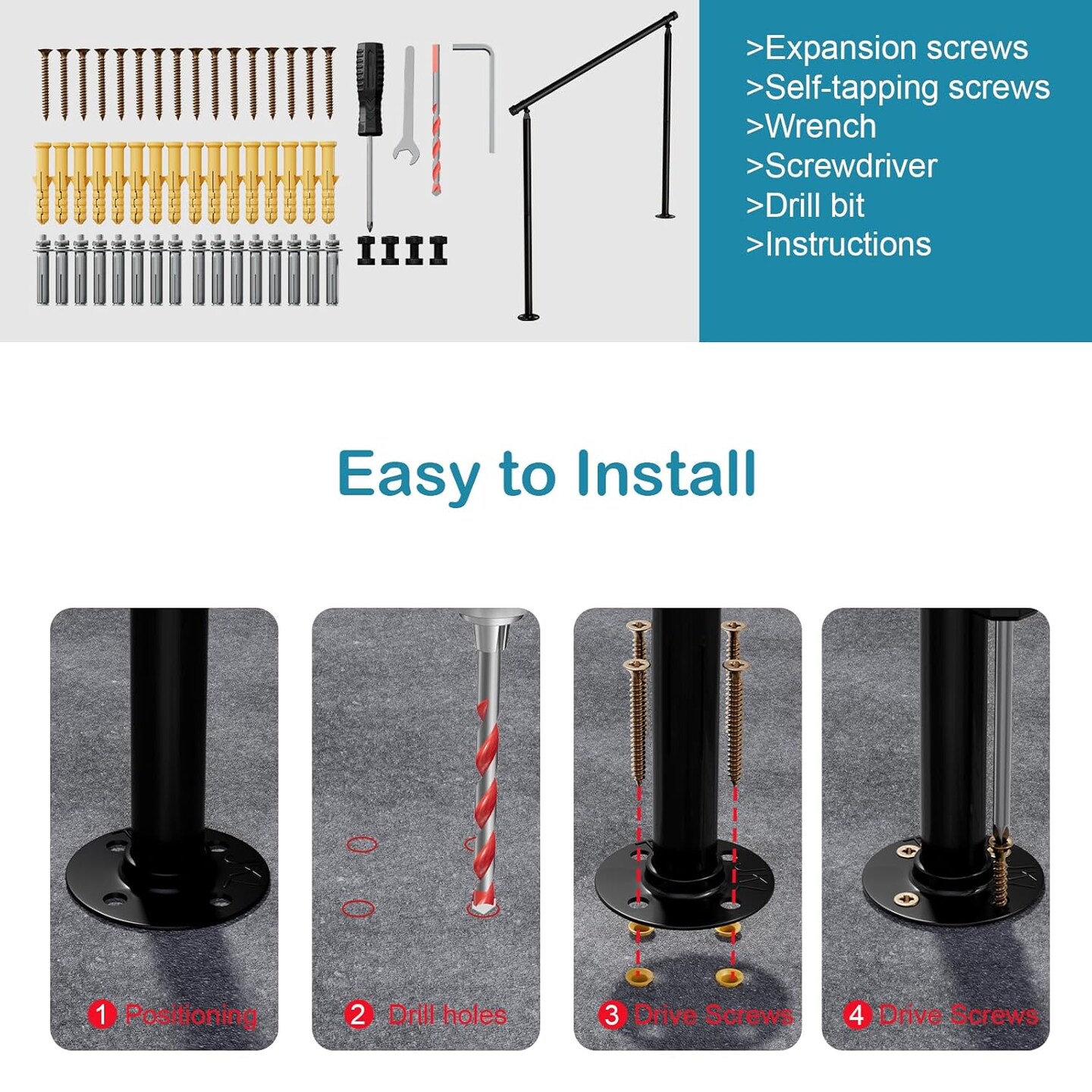 >Expansion screws
>Self-tapping screws
>Wrench
>Screwdriver
>Drill bit
>Instructions

Easy to Install

1 Positioning

2 Drill holes

3 Drive Screws

4 Drive Screws