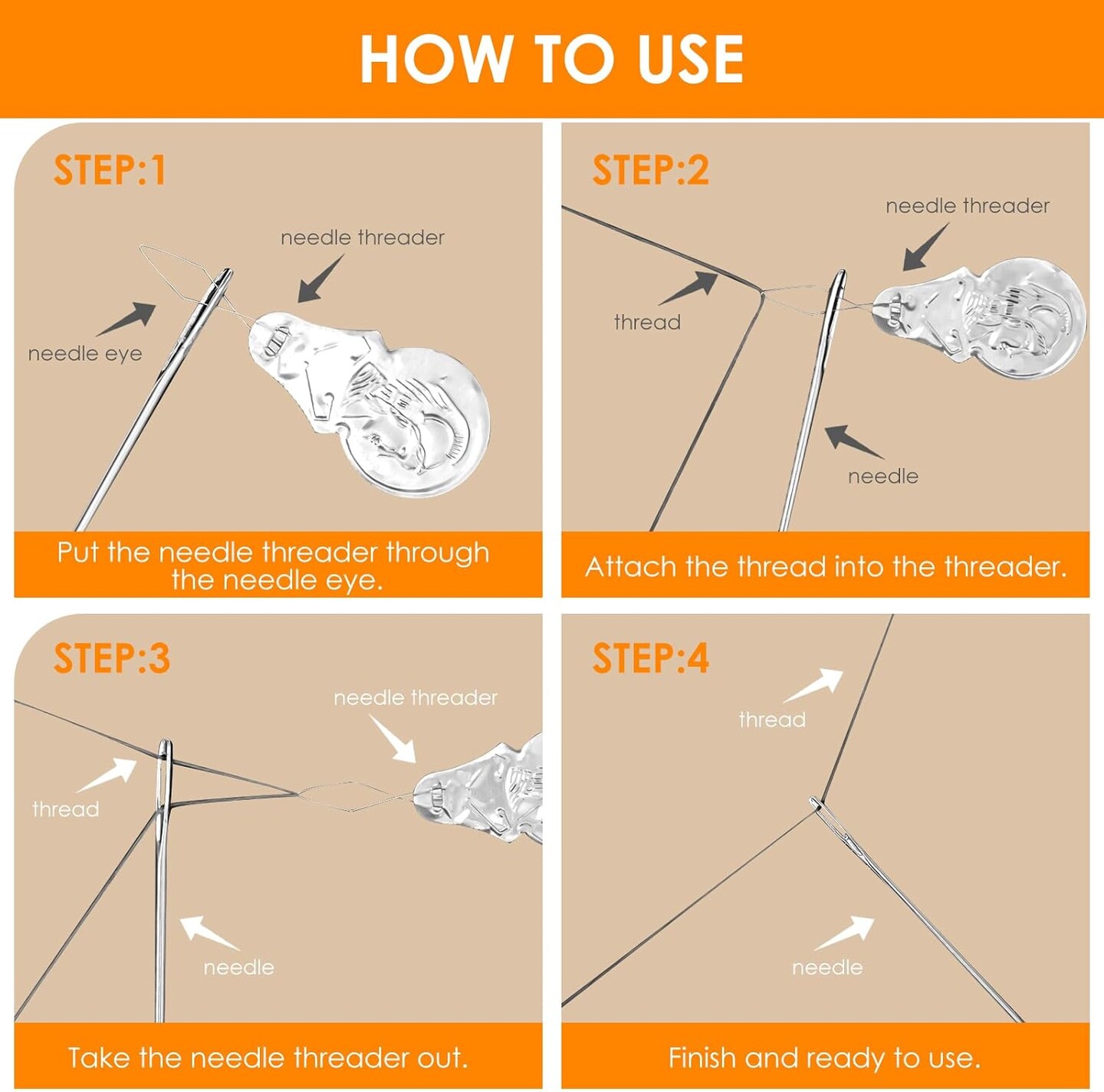 HOW TO USE

STEP:1

needle threader

needle eye

Put the needle threader through the needle eye.

STEP:2

needle threader

thread

needle

Attach the thread into the threader.

STEP:3

needle threader

thread

needle

Take the needle threader out.

STEP:4

thread

needle

Finish and ready to use.