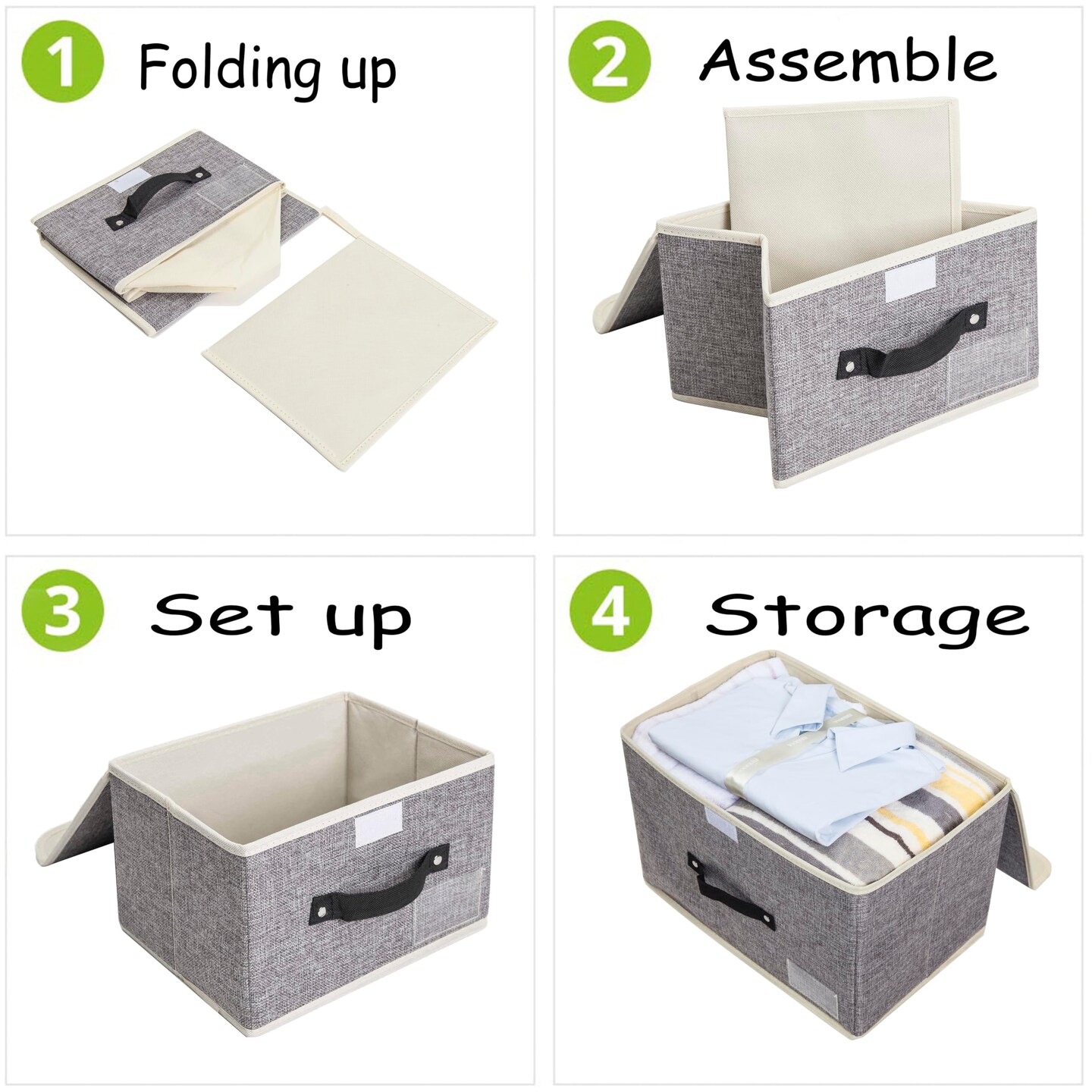 1 Folding up

2 Assemble

3 Set up

4 Storage