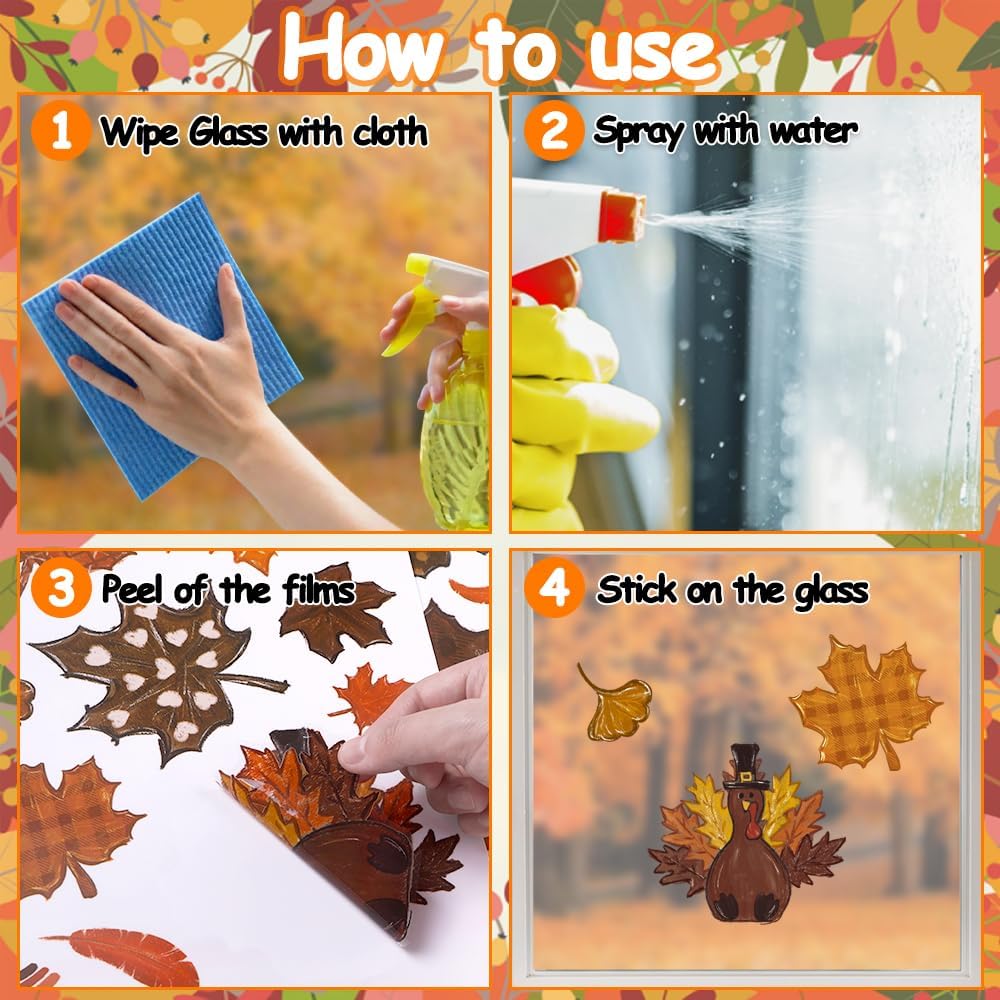 How to use

1 Wipe Glass with cloth

2 Spray with water

3 Peel of the films

4 Stick on the glass