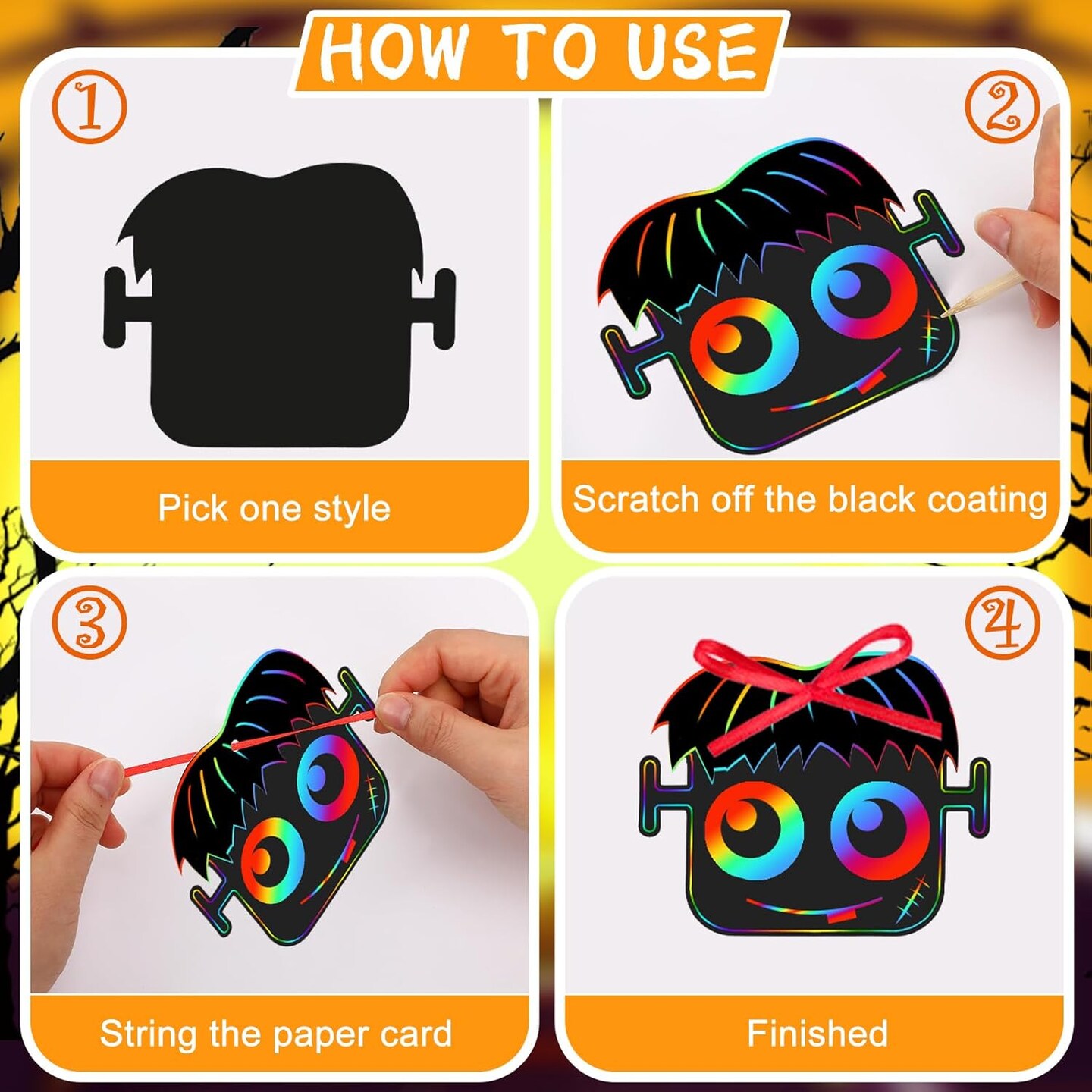 HOW TO USE

1

Pick one style

2

Scratch off the black coating

3

String the paper card

4

Finished