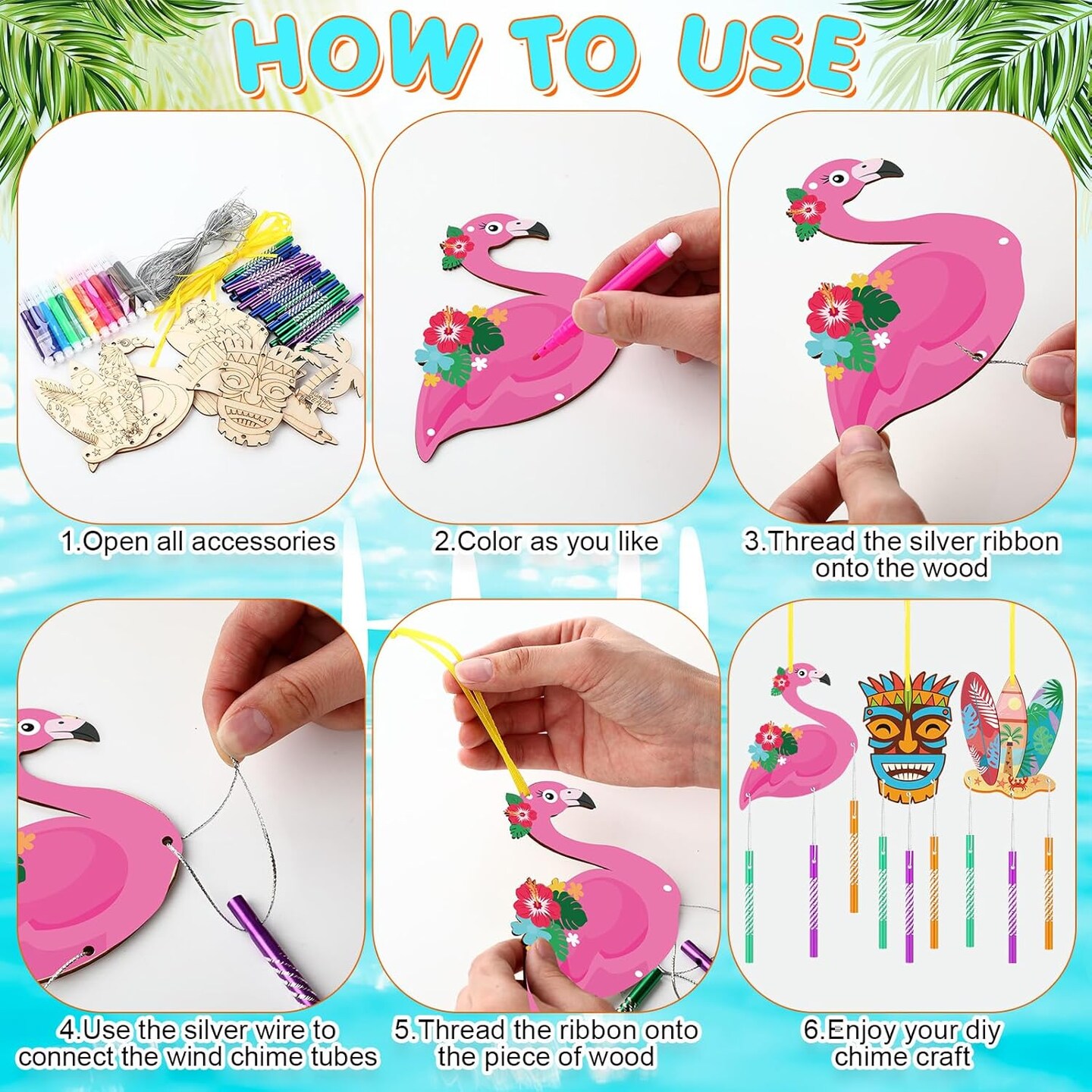 HOW TO USE

1.Open all accessories

2.Color as you like

3.Thread the silver ribbon onto the wood

4.Use the silver wire to connect the wind chime tubes

5.Thread the ribbon onto the piece of wood

6.Enjoy your diy chime craft