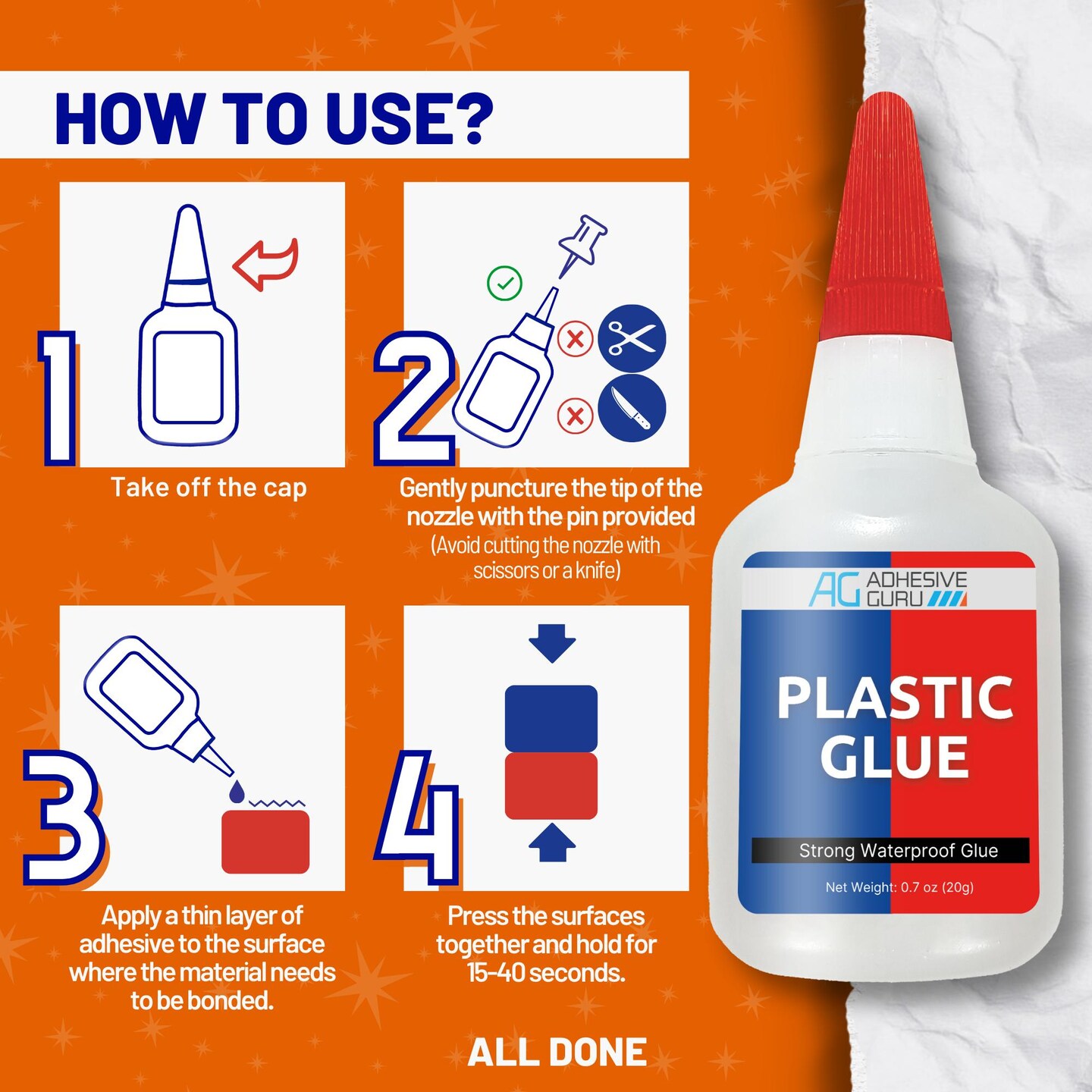 HOW TO USE?

1

Take off the cap

2

Gently puncture the tip of the nozzle with the pin provided
(Avoid cutting the nozzle with scissors or a knife)

3

Apply a thin layer of adhesive to the surface where the material needs to be bonded.

4

Press the surfaces together and hold for 15-40 seconds.

ALL DONE

AG ADHESIVE GURU

PLASTIC GLUE

Strong Waterproof Glue

Net Weight: 0.7 oz (20g)