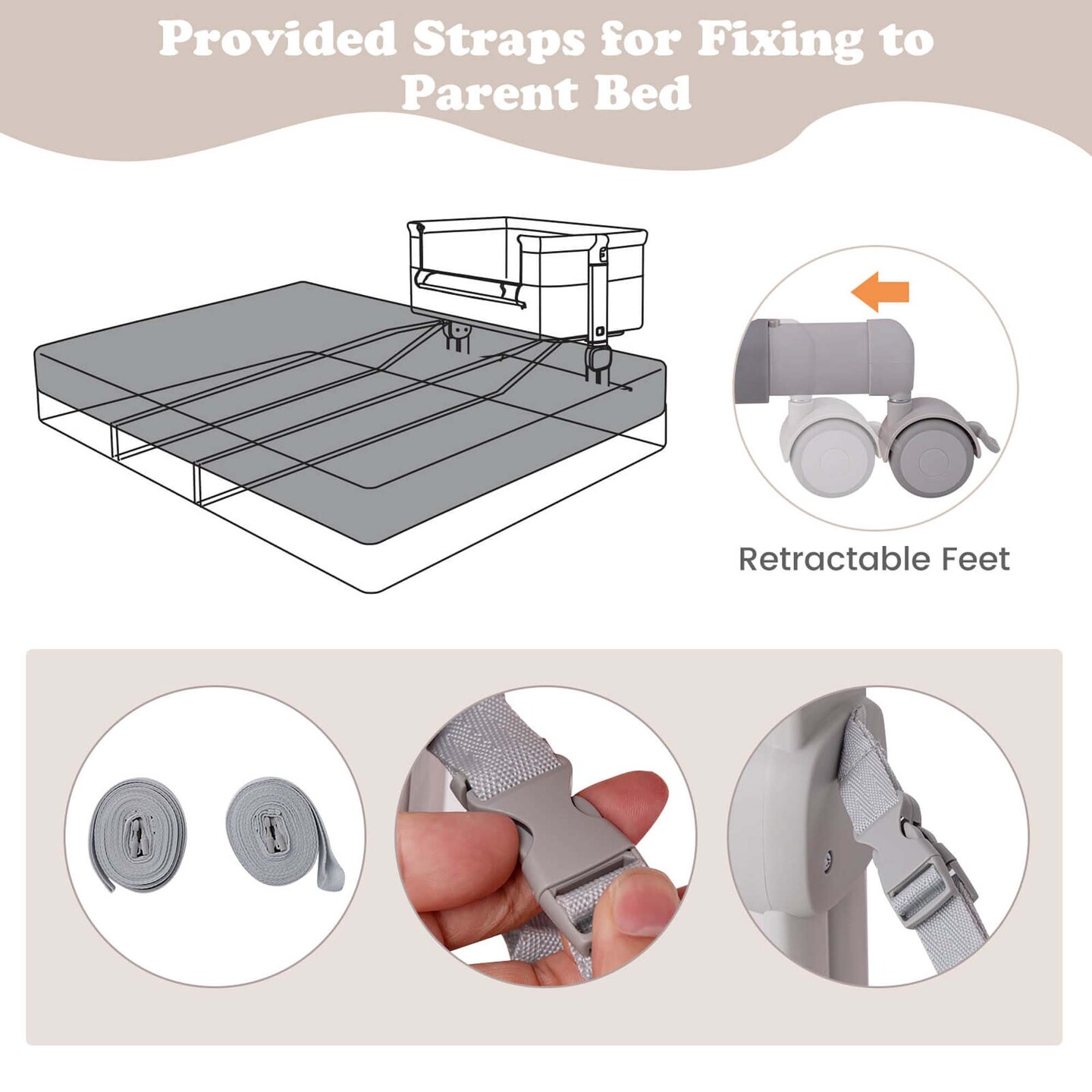 Provided Straps for Fixing to Parent Bed

Retractable Feet