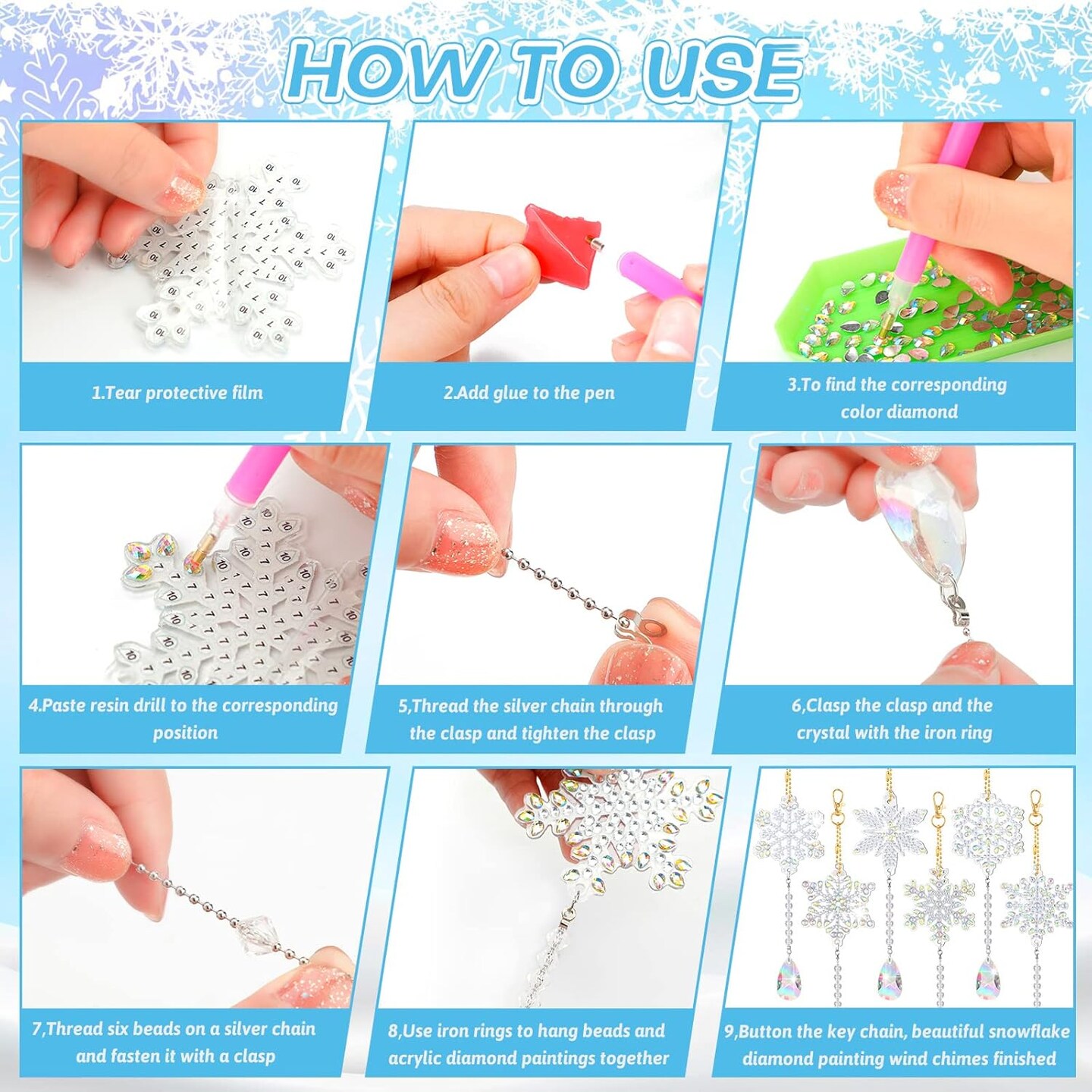 HOW TO USE

1.Tear protective film

2.Add glue to the pen

3.To find the corresponding color diamond

4.Paste resin drill to the corresponding position

5,Thread the silver chain through the clasp and tighten the clasp

6,Clasp the clasp and the crystal with the iron ring

7,Thread six beads on a silver chain and fasten it with a clasp

8,Use iron rings to hang beads and acrylic diamond paintings together

9,Button the key chain, beautiful snowflake diamond painting wind chimes finished