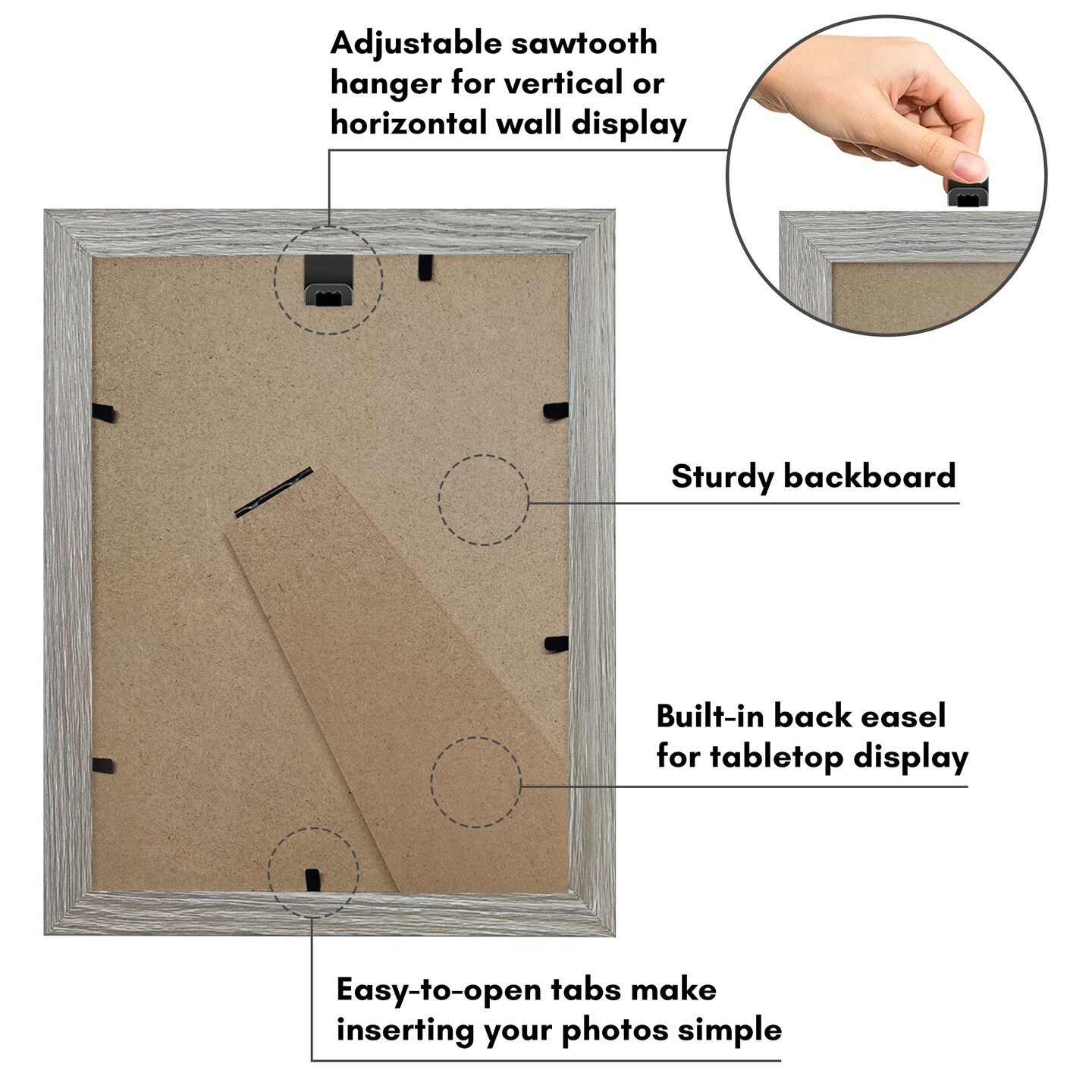 Adjustable sawtooth hanger for vertical or horizontal wall display

Sturdy backboard

Built-in back easel for tabletop display

Easy-to-open tabs make inserting your photos simple