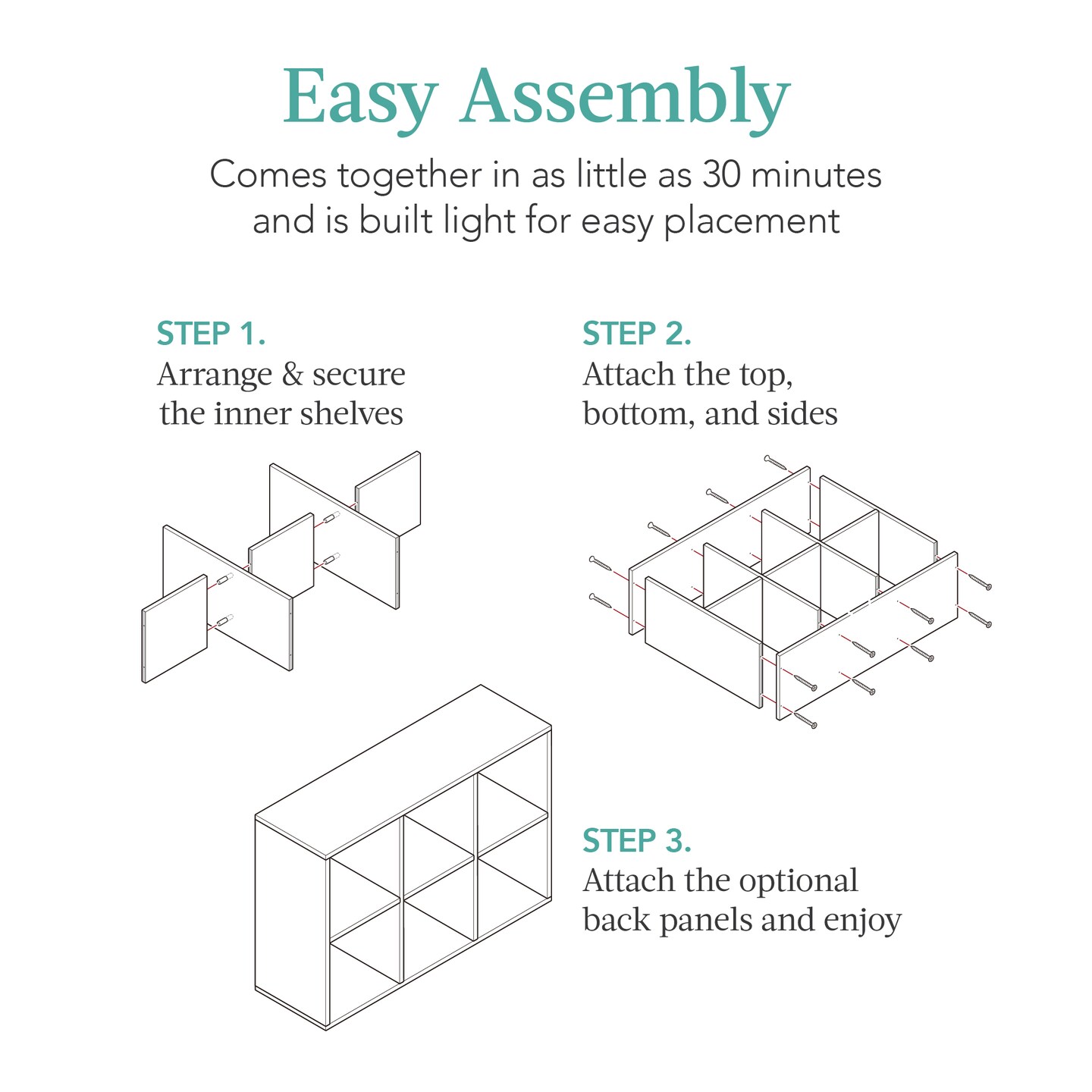 Easy Assembly

Comes together in as little as 30 minutes and is built light for easy placement

STEP 1.
Arrange & secure the inner shelves

STEP 2.
Attach the top, bottom, and sides

STEP 3.
Attach the optional back panels and enjoy