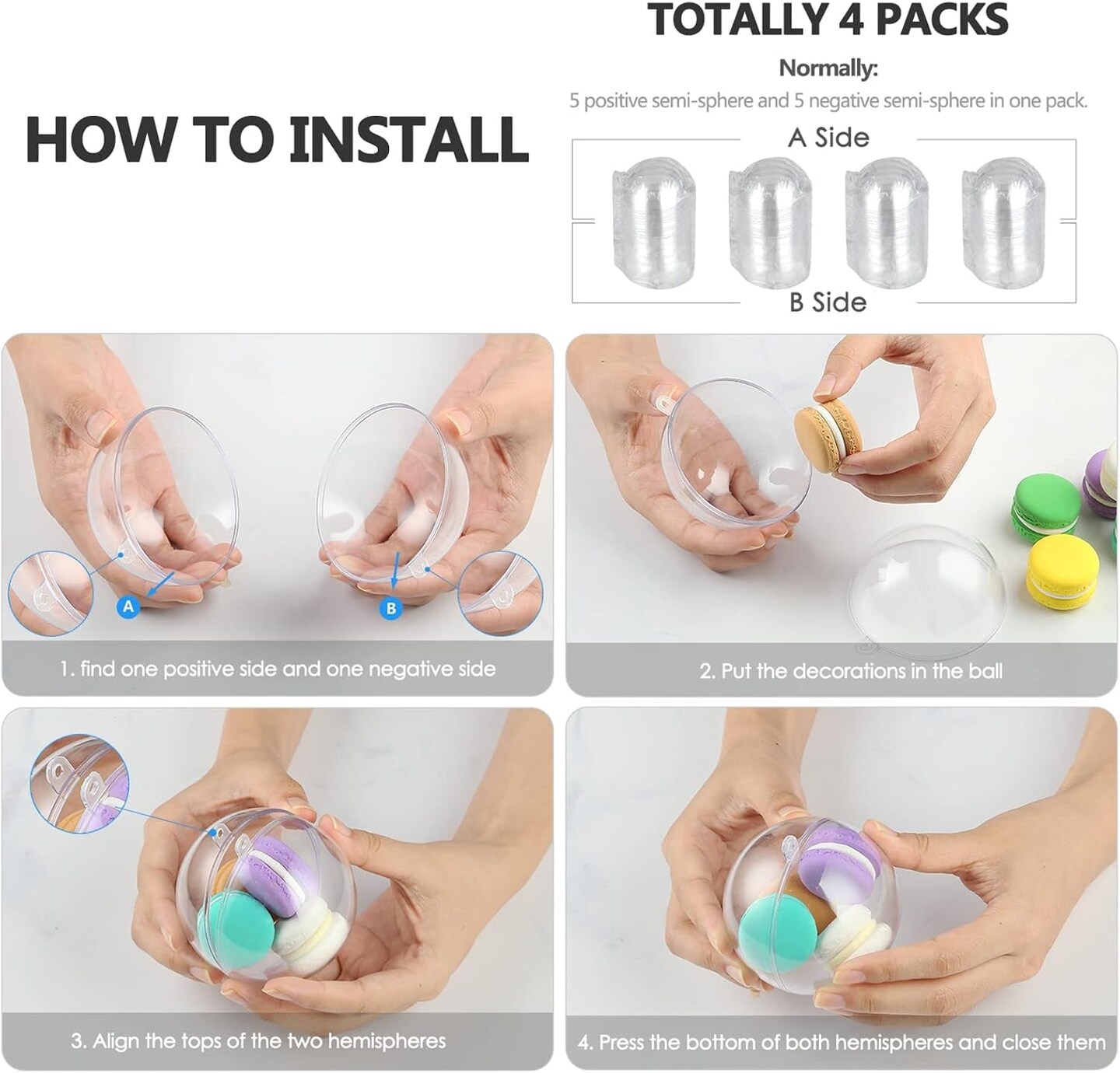 HOW TO INSTALL

TOTALLY 4 PACKS

Normally:

5 positive semi-sphere and 5 negative semi-sphere in one pack.

A Side

B Side

A

B

1. find one positive side and one negative side

2. Put the decorations in the ball

3. Align the tops of the two hemispheres

4. Press the bottom of both hemispheres and close them