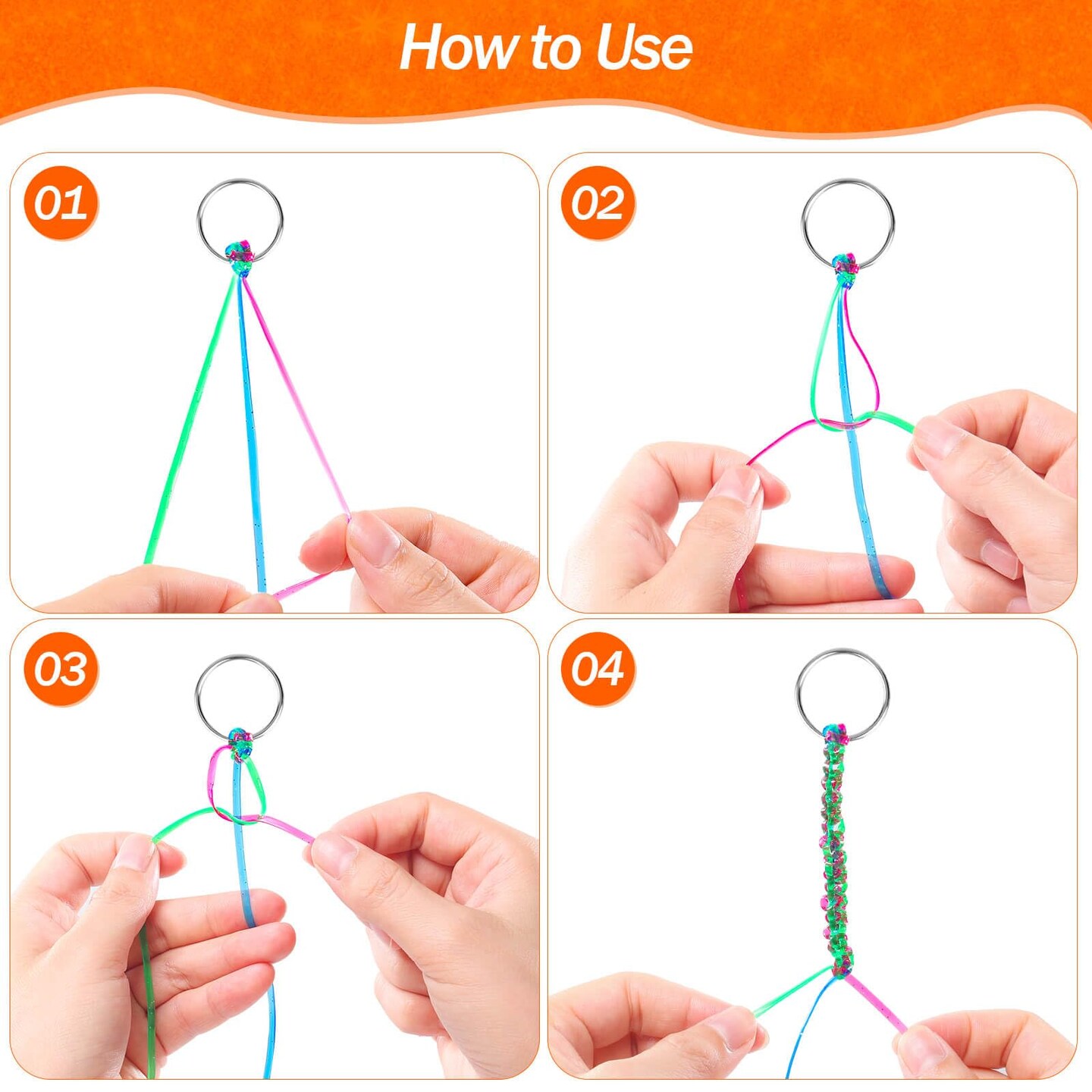 How to Use

01

02

03

04