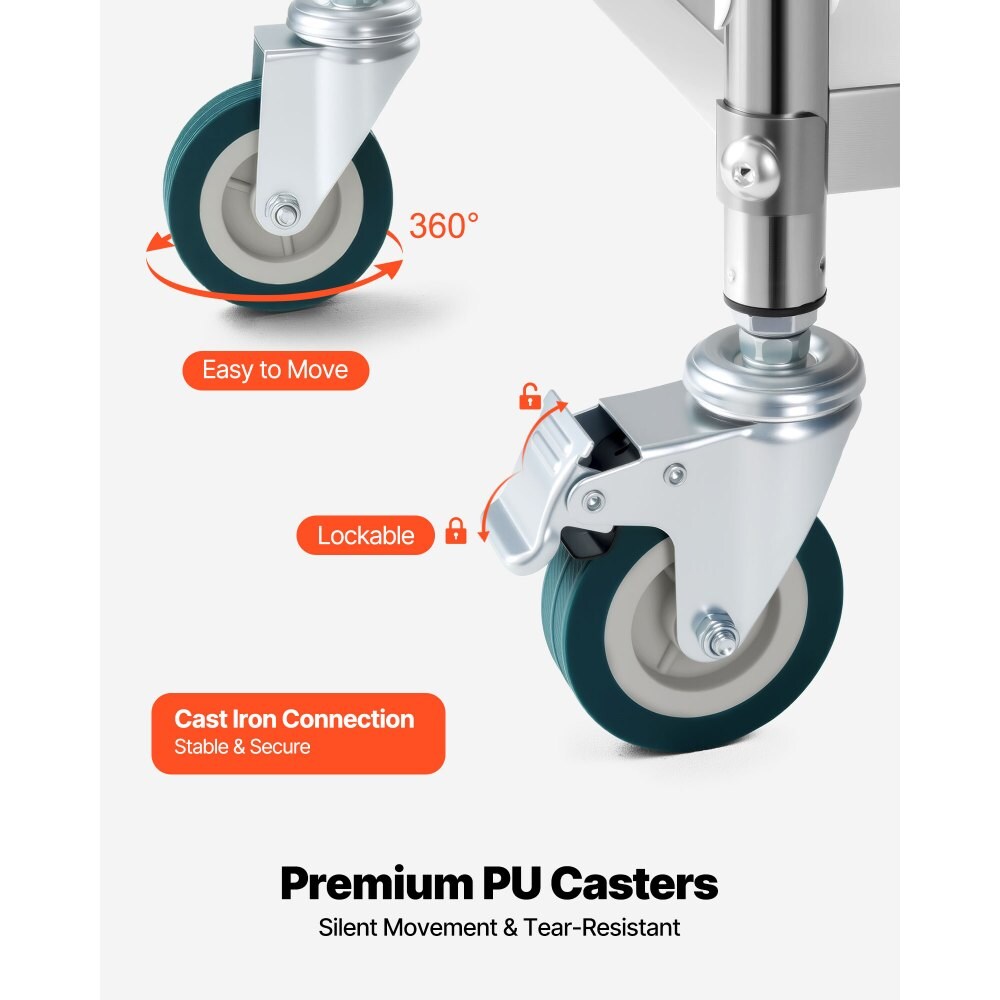 360°

Easy to Move

Lockable

Cast Iron Connection
Stable & Secure

Premium PU Casters
Silent Movement & Tear-Resistant