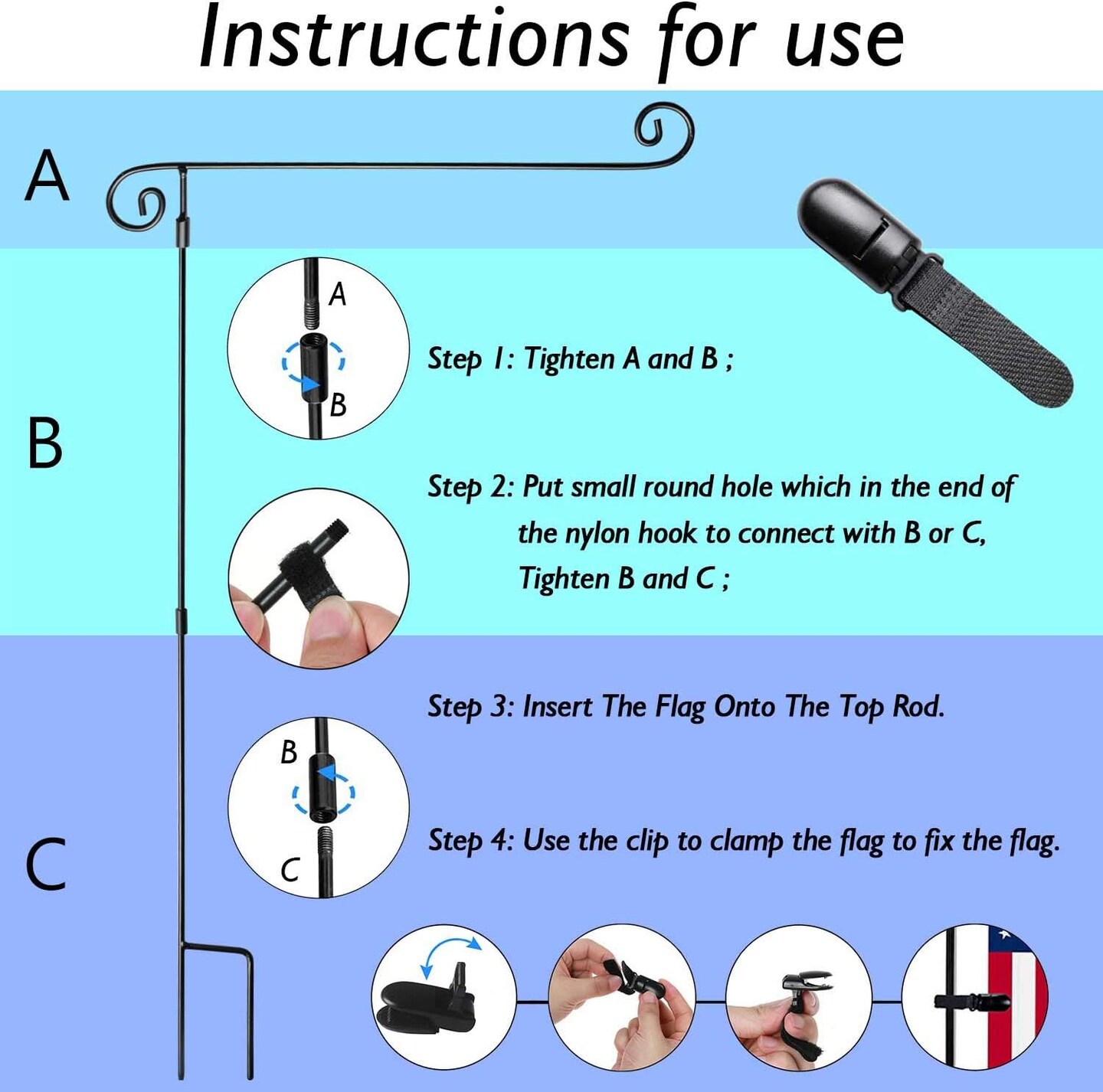 Instructions for use

A

A

B

Step 1: Tighten A and B ;

B

Step 2: Put small round hole which in the end of the nylon hook to connect with B or C, Tighten B and C ;

Step 3: Insert The Flag Onto The Top Rod.

B

C

C

Step 4: Use the clip to clamp the flag to fix the flag.