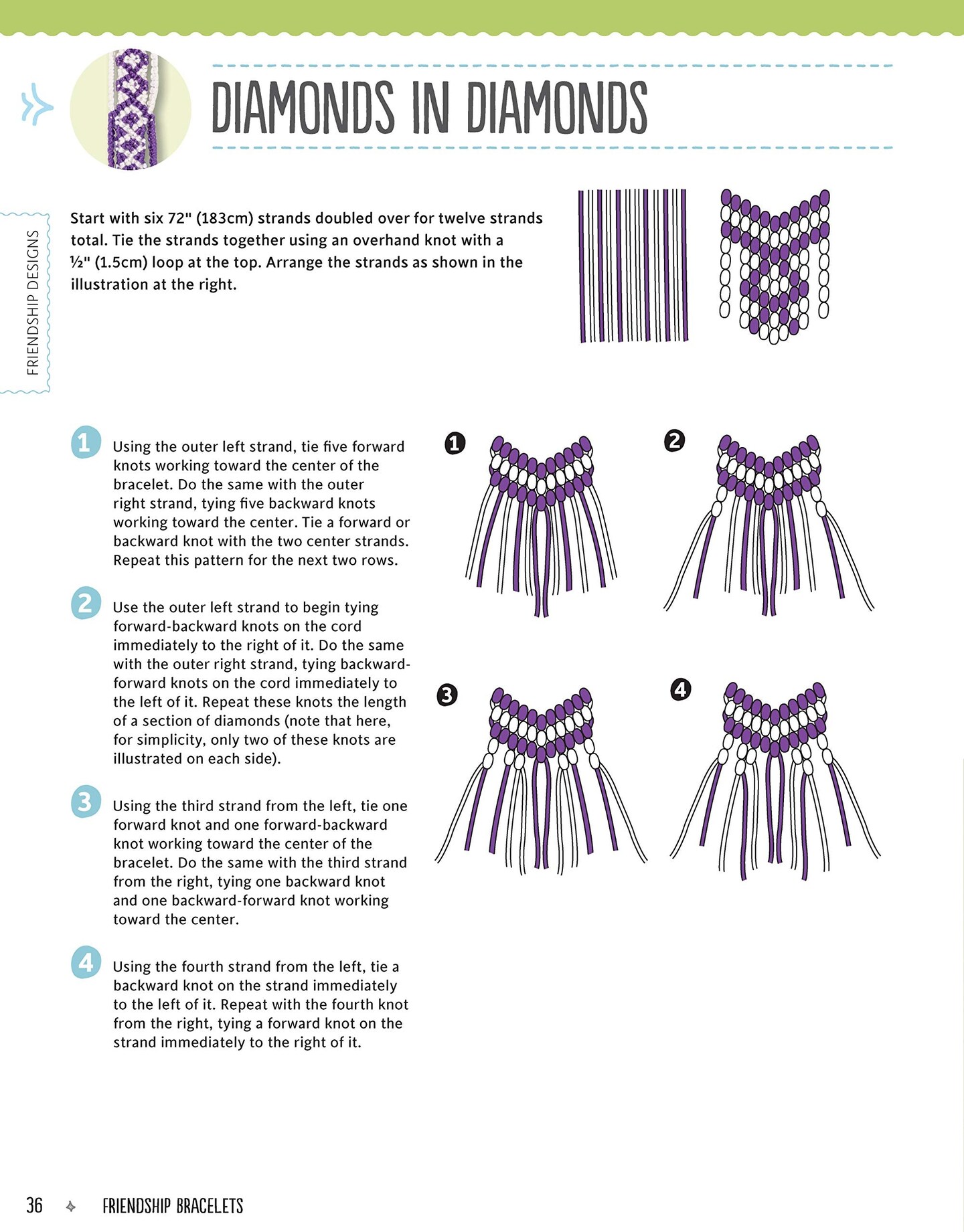 DIAMONDS IN DIAMONDS

FRIENDSHIP DESIGNS

Start with six 72" (183cm) strands doubled over for twelve strands total. Tie the strands together using an overhand knot with a ½" (1.5cm) loop at the top. Arrange the strands as shown in the illustration at the right.

1 Using the outer left strand, tie five forward knots working toward the center of the bracelet. Do the same with the outer right strand, tying five backward knots working toward the center. Tie a forward or backward knot with the two center strands. Repeat this pattern for the next two rows.

2 Use the outer left strand to begin tying forward-backward knots on the cord immediately to the right of it. Do the same with the outer right strand, tying backward-forward knots on the cord immediately to the left of it. Repeat these knots the length of a section of diamonds (note that here, for simplicity, only two of these knots are illustrated on each side).

3 Using the third strand from the left, tie one forward knot and one forward-backward knot working toward the center of the bracelet. Do the same with the third strand from the right, tying one backward knot and one backward-forward knot working toward the center.

4 Using the fourth strand from the left, tie a backward knot on the strand immediately to the left of it. Repeat with the fourth knot from the right, tying a forward knot on the strand immediately to the right of it.

1

2

3

4

36 FRIENDSHIP BRACELETS