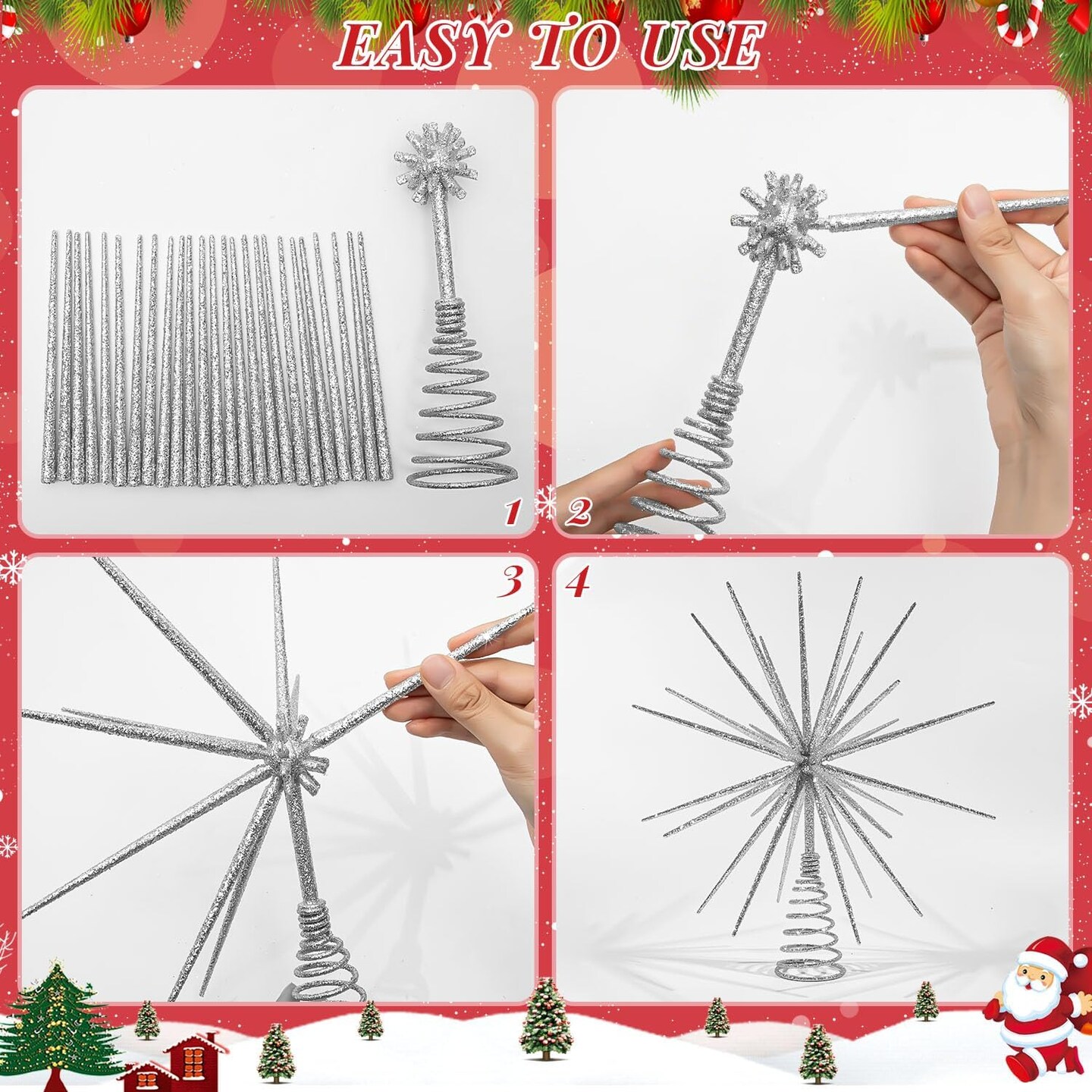 EASY TO USE

1

2

3

4