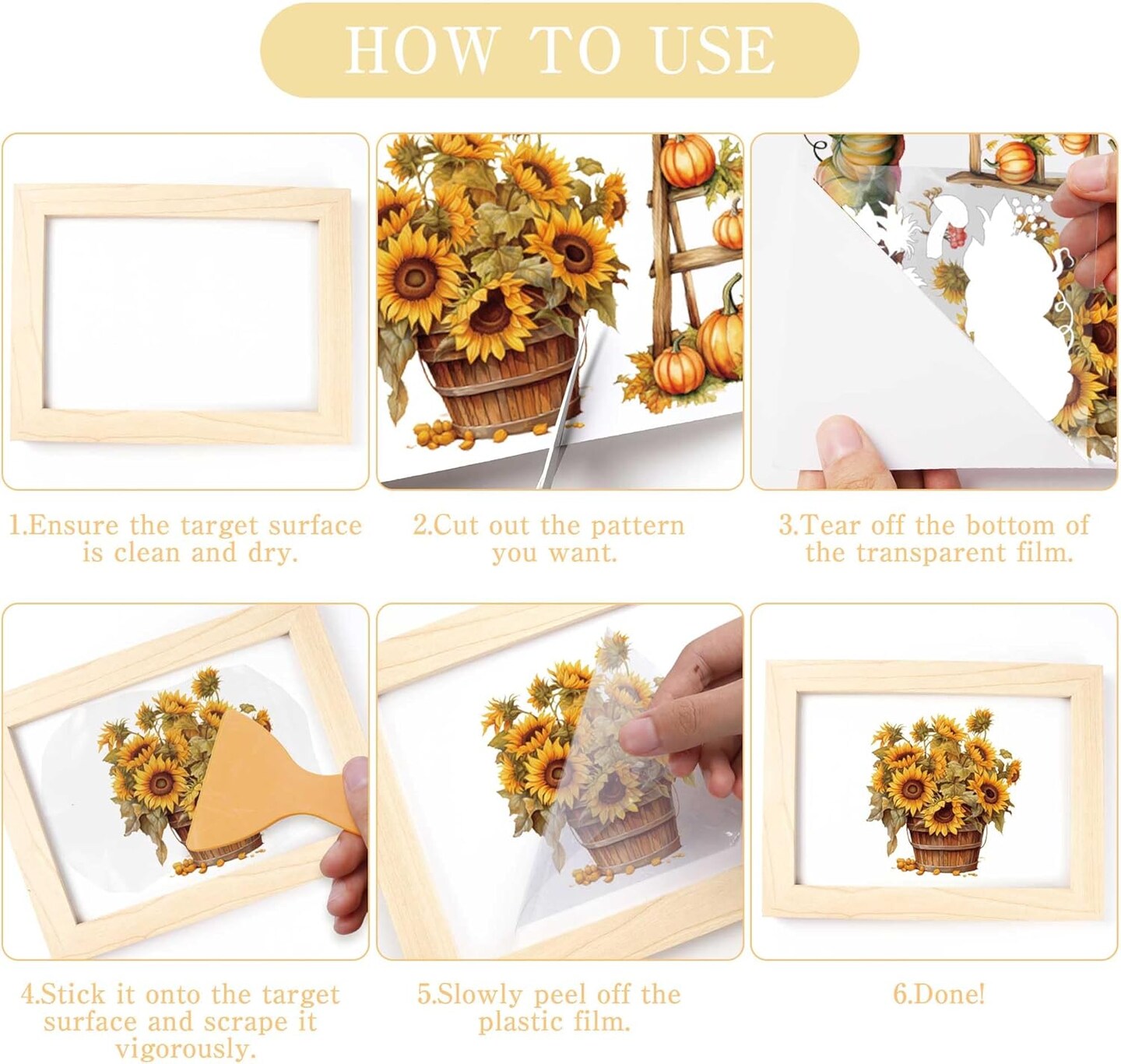 HOW TO USE

1.Ensure the target surface is clean and dry.

2.Cut out the pattern you want.

3.Tear off the bottom of the transparent film.

4.Stick it onto the target surface and scrape it vigorously.

5.Slowly peel off the plastic film.

6.Done!