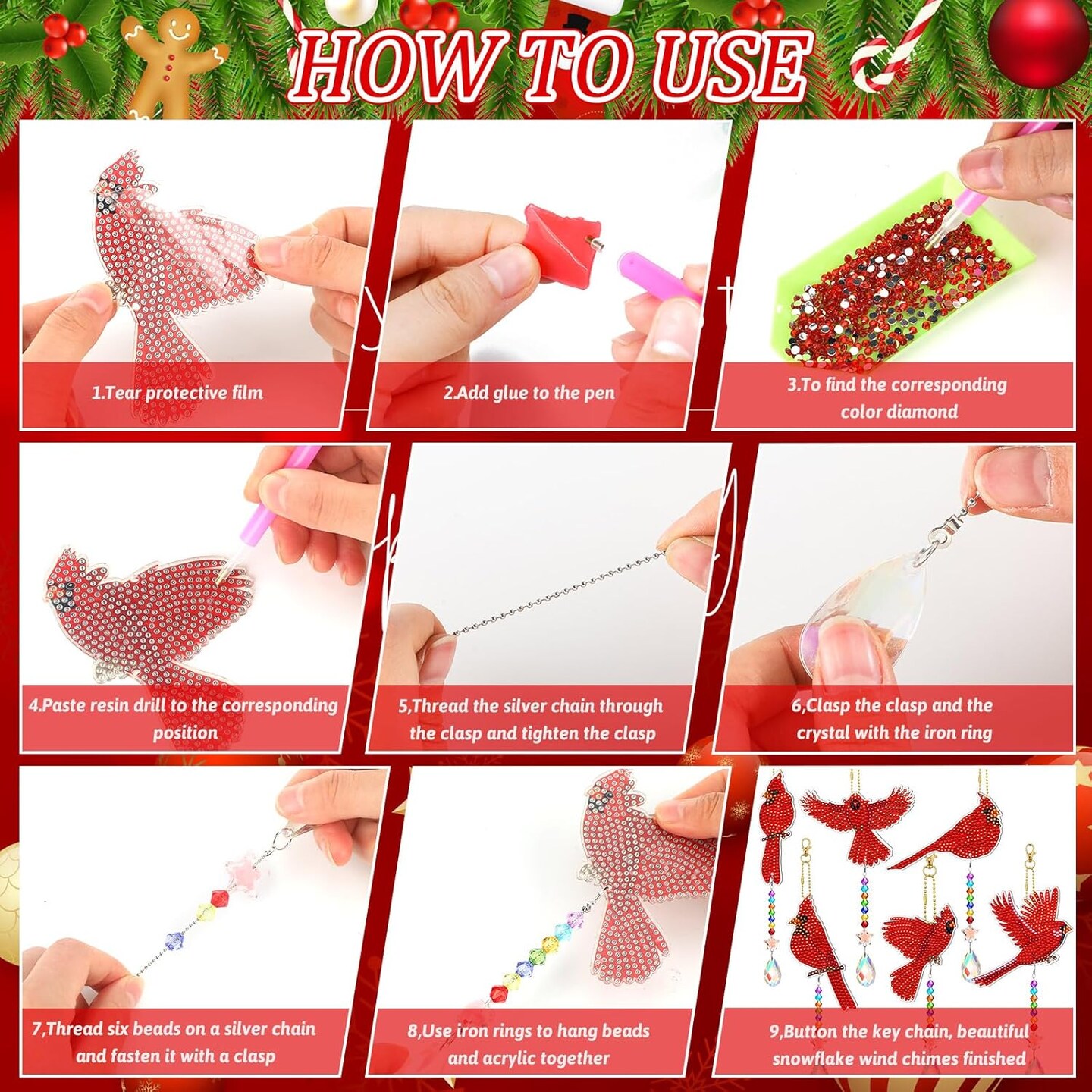 HOW TO USE

1.Tear protective film

2.Add glue to the pen

3.To find the corresponding color diamond

4.Paste resin drill to the corresponding position

5,Thread the silver chain through the clasp and tighten the clasp

6,Clasp the clasp and the crystal with the iron ring

7,Thread six beads on a silver chain and fasten it with a clasp

8,Use iron rings to hang beads and acrylic together

9,Button the key chain, beautiful snowflake wind chimes finished