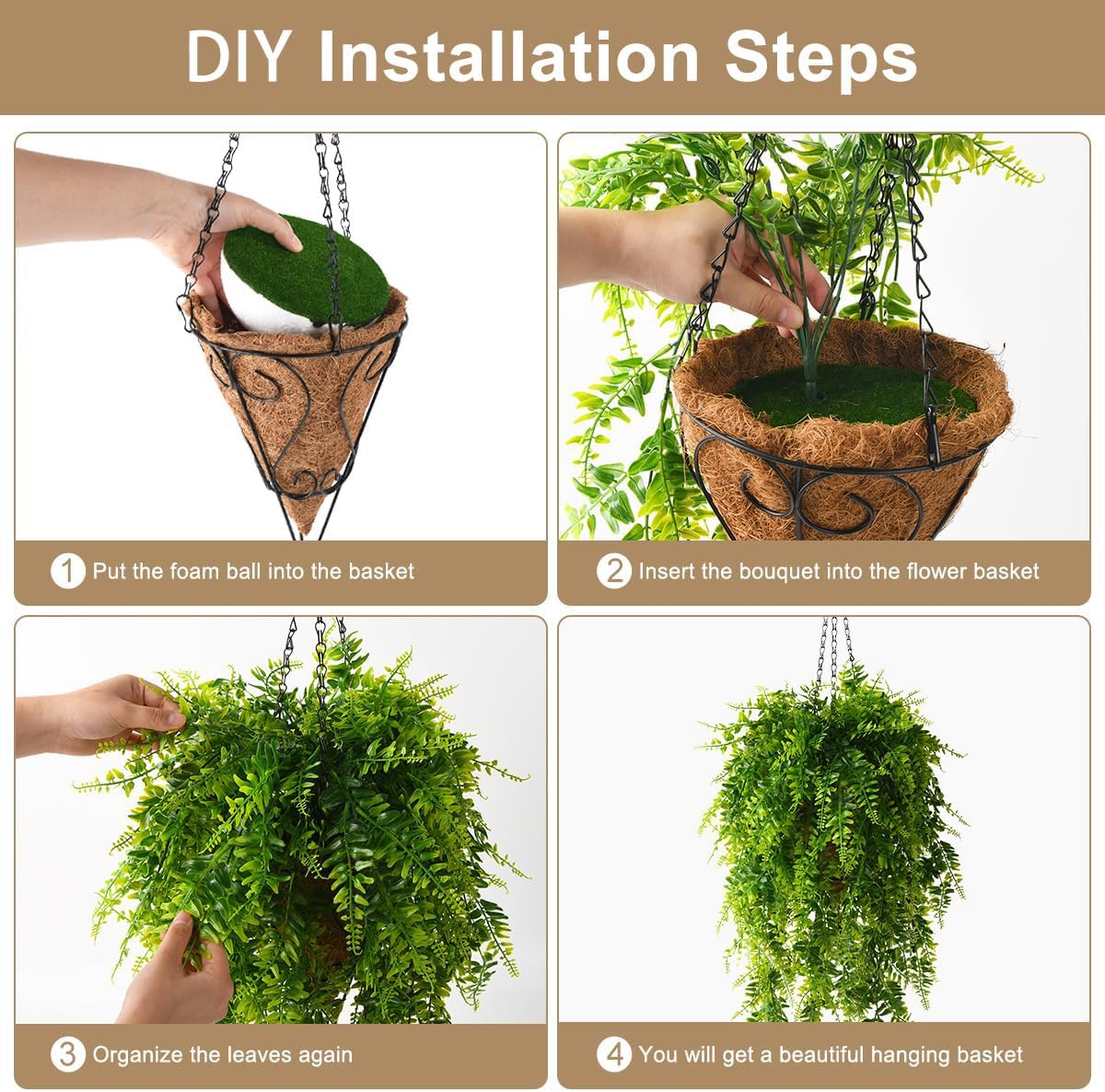 DIY Installation Steps

1 Put the foam ball into the basket

2 Insert the bouquet into the flower basket

3 Organize the leaves again

4 You will get a beautiful hanging basket