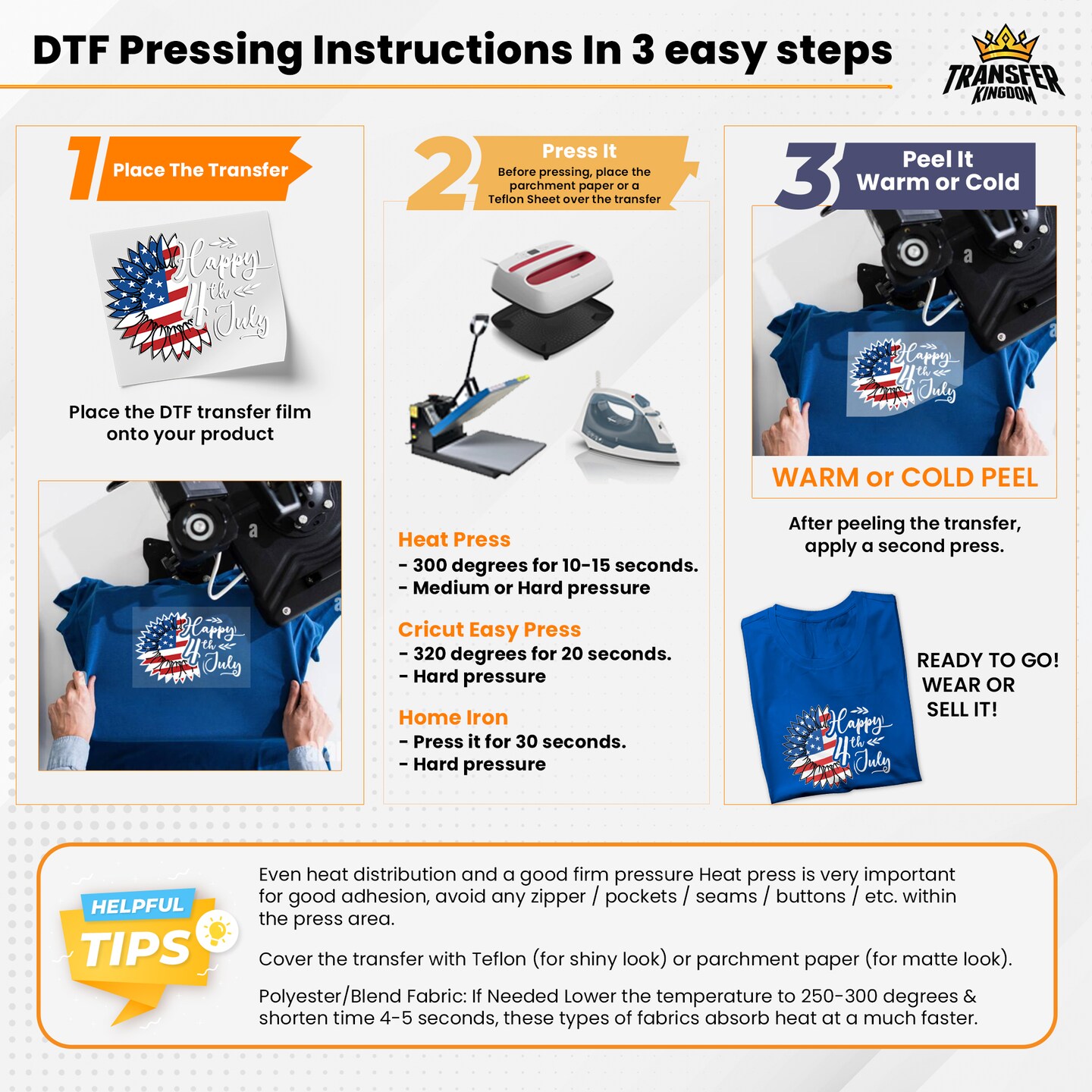 DTF Pressing Instructions In 3 easy steps

TRANSFER KINGDOM

1 Place The Transfer

Happy 4th July

Place the DTF transfer film onto your product

Happy 4th July

2 Press It
Before pressing, place the parchment paper or a Teflon Sheet over the transfer

Heat Press
- 300 degrees for 10-15 seconds.
- Medium or Hard pressure

Cricut Easy Press
- 320 degrees for 20 seconds.
- Hard pressure

Home Iron
- Press it for 30 seconds.
- Hard pressure

3 Peel It
Warm or Cold

Happy 4th July

WARM or COLD PEEL

After peeling the transfer, apply a second press.

Happy 4th July

READY TO GO!
WEAR OR
SELL IT!

HELPFUL TIPS

Even heat distribution and a good firm pressure Heat press is very important for good adhesion, avoid any zipper / pockets / seams / buttons / etc. within the press area.

Cover the transfer with Teflon (for shiny look) or parchment paper (for matte look).

Polyester/Blend Fabric: If Needed Lower the temperature to 250-300 degrees & shorten time 4-5 seconds, these types of fabrics absorb heat at a much faster.