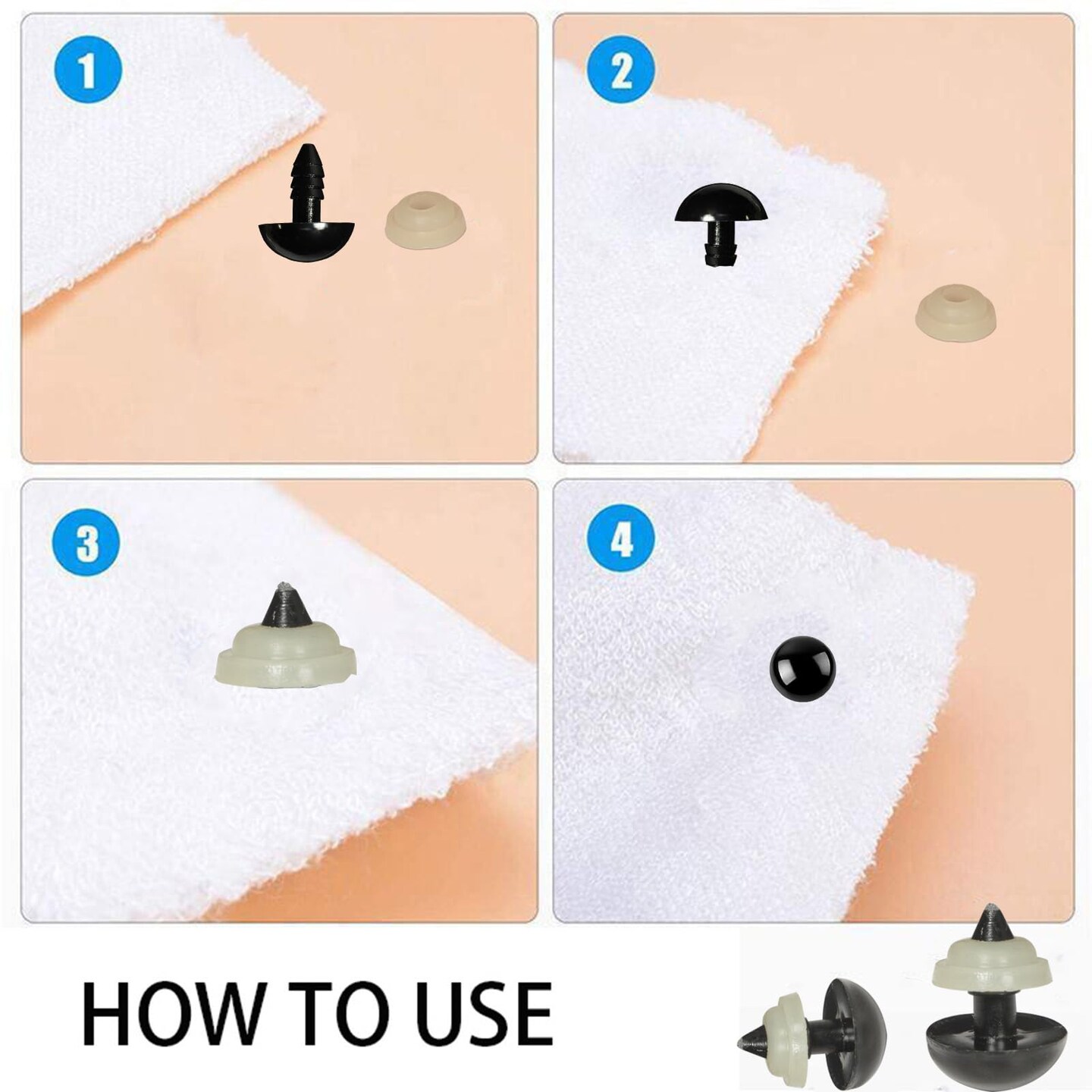 1

2

3

4

HOW TO USE