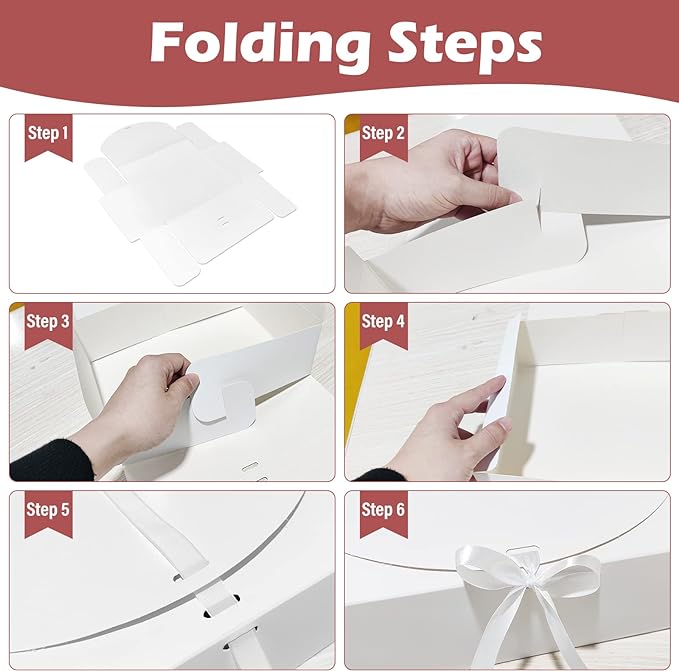 Folding Steps

Step 1

Step 2

Step 3

Step 4

Step 5

Step 6