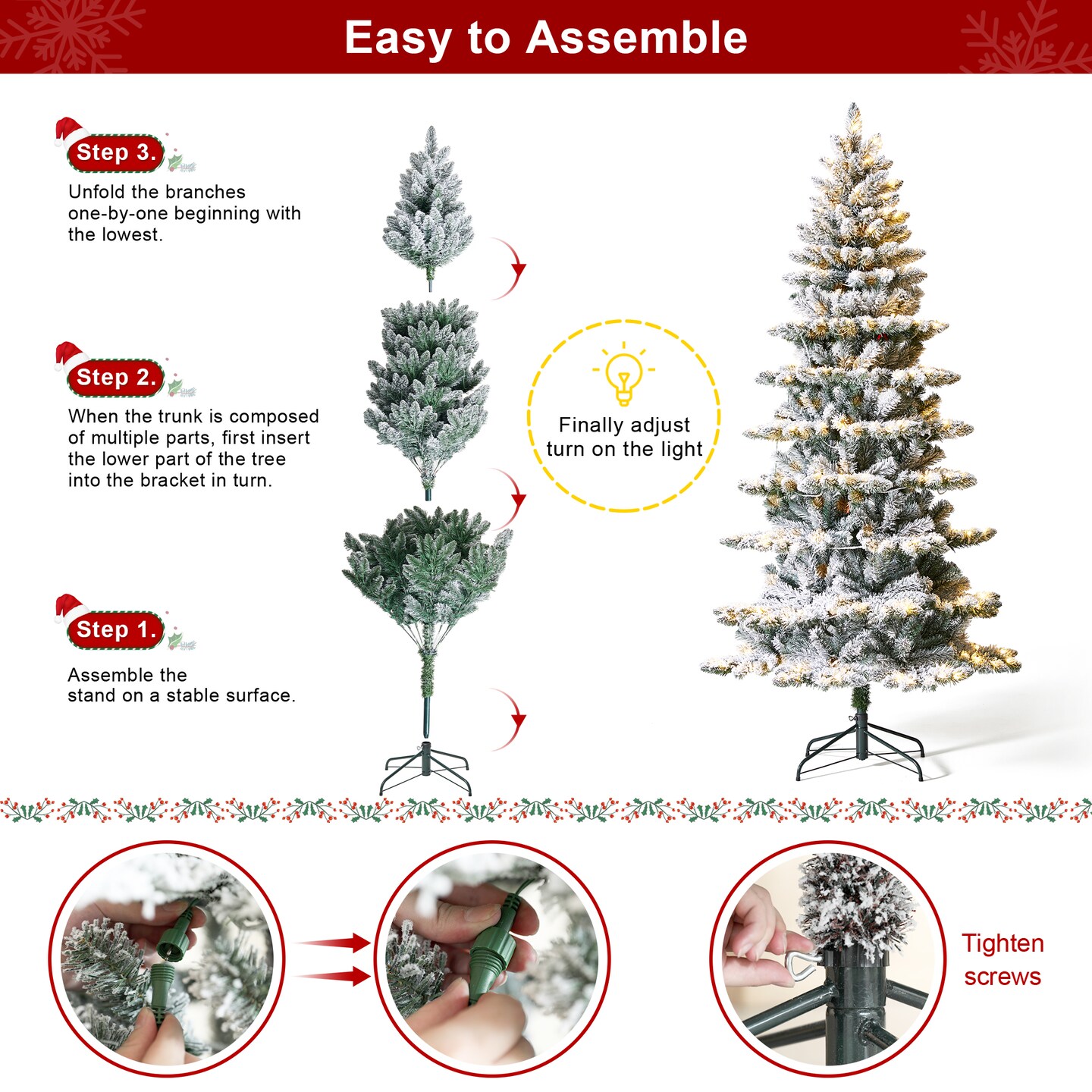 Easy to Assemble

Step 3.

Unfold the branches one-by-one beginning with the lowest.

Step 2.

When the trunk is composed of multiple parts, first insert the lower part of the tree into the bracket in turn.

Step 1.

Assemble the stand on a stable surface.

Finally adjust turn on the light

Tighten screws