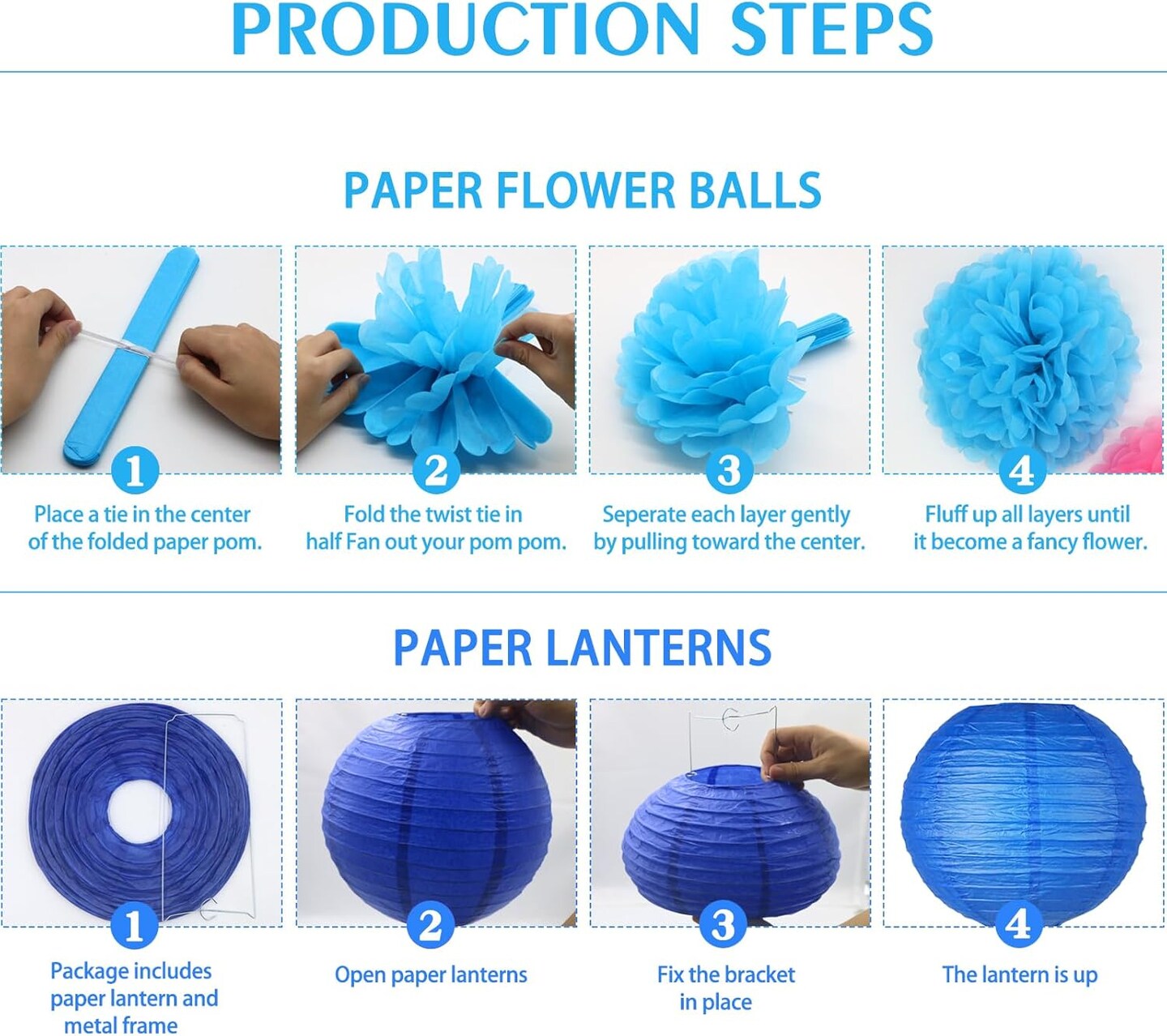 PRODUCTION STEPS

PAPER FLOWER BALLS

1
Place a tie in the center of the folded paper pom.

2
Fold the twist tie in half Fan out your pom pom.

3
Seperate each layer gently by pulling toward the center.

4
Fluff up all layers until it become a fancy flower.

PAPER LANTERNS

1
Package includes paper lantern and metal frame

2
Open paper lanterns

3
Fix the bracket in place

4
The lantern is up