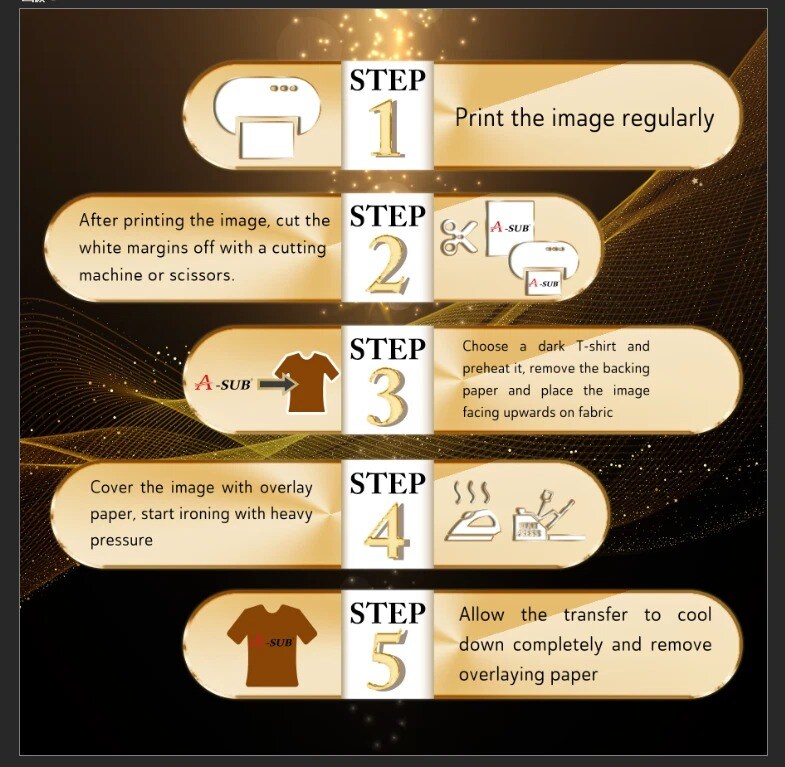 STEP 1

Print the image regularly

After printing the image, cut the white margins off with a cutting machine or scissors.

STEP 2

A-SUB

A-SUB

A-SUB

STEP 3

Choose a dark T-shirt and preheat it, remove the backing paper and place the image facing upwards on fabric

Cover the image with overlay paper, start ironing with heavy pressure

STEP 4

A-SUB

STEP 5

Allow the transfer to cool down completely and remove overlaying paper