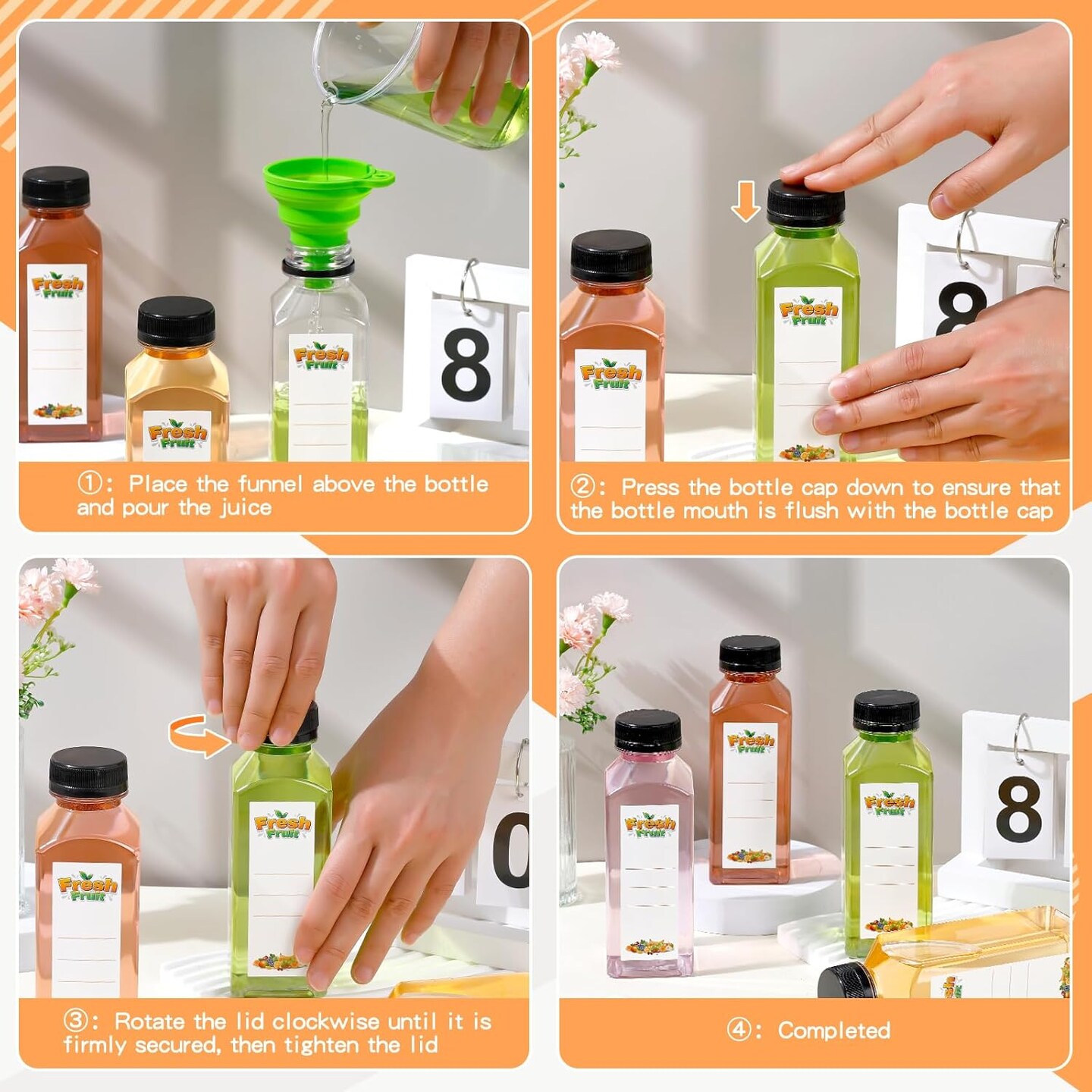 Fresh Fruit

Fresh Fruit

Fresh Fruit

8

①: Place the funnel above the bottle and pour the juice

Fresh Fruit

Fresh Fruit

8

②: Press the bottle cap down to ensure that the bottle mouth is flush with the bottle cap

Fresh Fruit

Fresh Fruit

0

③: Rotate the lid clockwise until it is firmly secured, then tighten the lid

Fresh Fruit

Fresh Fruit

Fresh Fruit

8

④: Completed