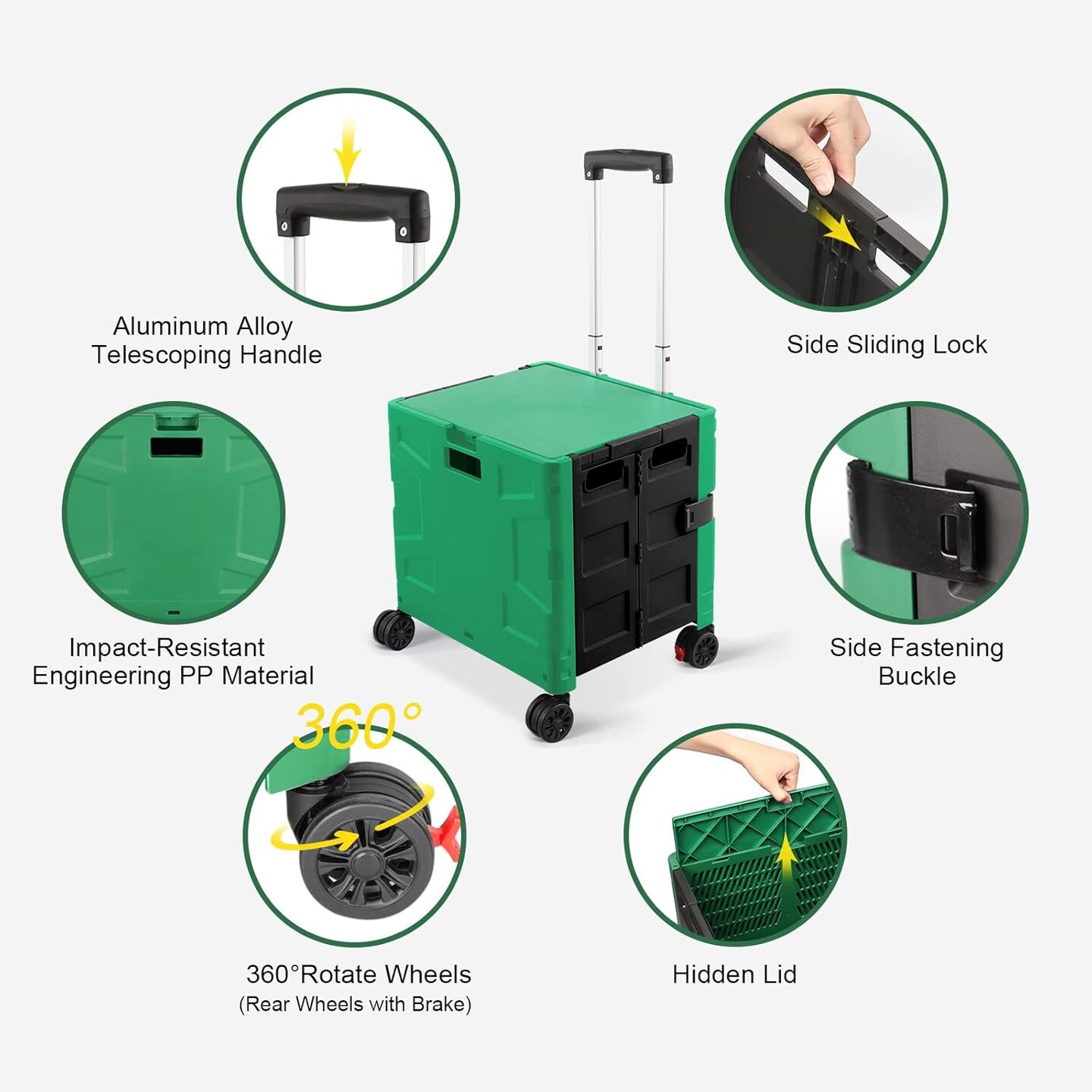 Aluminum Alloy Telescoping Handle

Side Sliding Lock

Impact-Resistant Engineering PP Material

Side Fastening Buckle

360°

360°Rotate Wheels
(Rear Wheels with Brake)

Hidden Lid