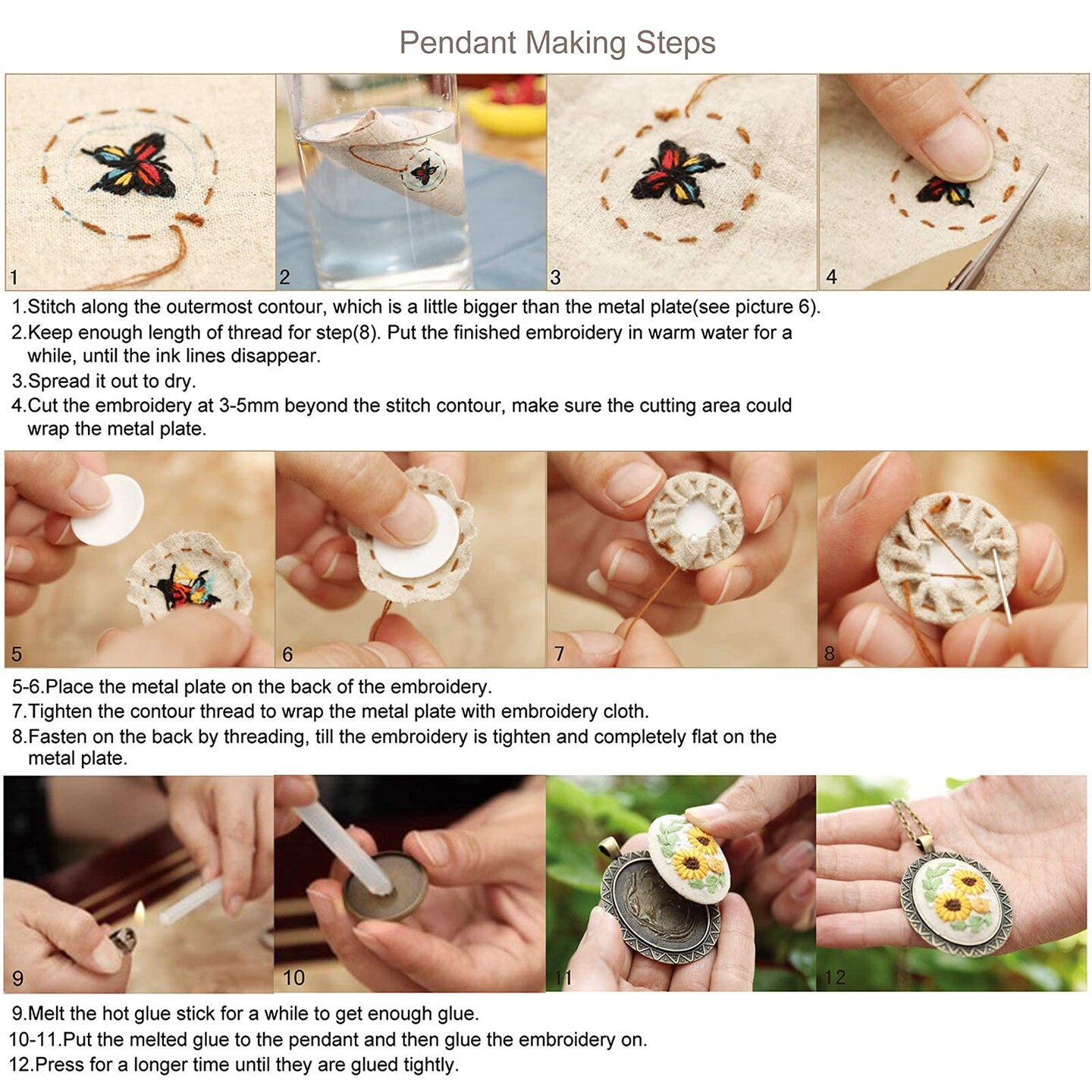 Pendant Making Steps

1

2

3

4

1.Stitch along the outermost contour, which is a little bigger than the metal plate(see picture 6).
2.Keep enough length of thread for step(8). Put the finished embroidery in warm water for a while, until the ink lines disappear.
3.Spread it out to dry.
4.Cut the embroidery at 3-5mm beyond the stitch contour, make sure the cutting area could wrap the metal plate.

5

6

7

8

5-6.Place the metal plate on the back of the embroidery.
7.Tighten the contour thread to wrap the metal plate with embroidery cloth.
8.Fasten on the back by threading, till the embroidery is tighten and completely flat on the metal plate.

9

10

11

12

9.Melt the hot glue stick for a while to get enough glue.
10-11.Put the melted glue to the pendant and then glue the embroidery on.
12.Press for a longer time until they are glued tightly.