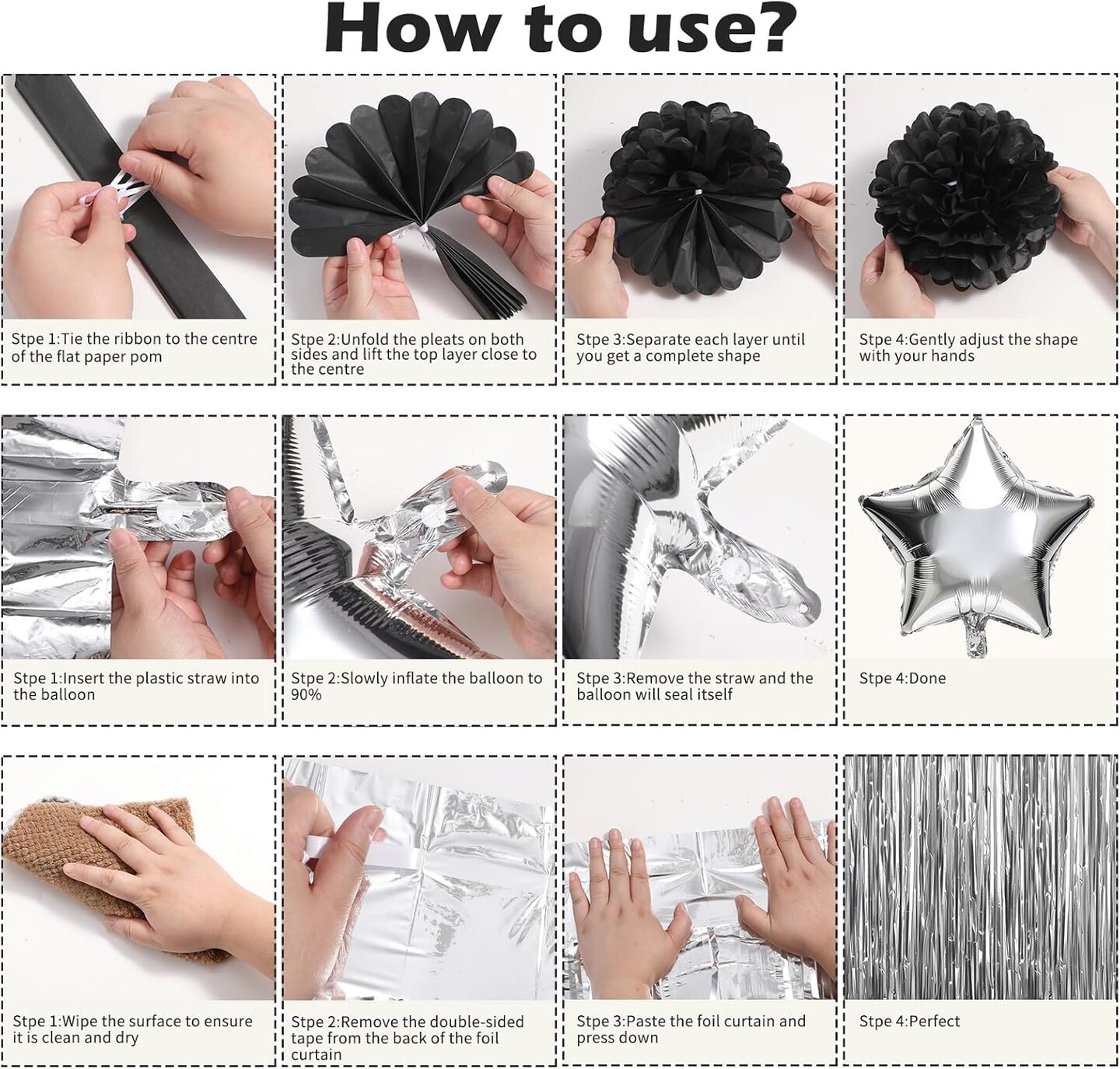 How to use?

Stpe 1:Tie the ribbon to the centre of the flat paper pom

Stpe 2:Unfold the pleats on both sides and lift the top layer close to the centre

Stpe 3:Separate each layer until you get a complete shape

Stpe 4:Gently adjust the shape with your hands

Stpe 1:Insert the plastic straw into the balloon

Stpe 2:Slowly inflate the balloon to 90%

Stpe 3:Remove the straw and the balloon will seal itself

Stpe 4:Done

Stpe 1:Wipe the surface to ensure it is clean and dry

Stpe 2:Remove the double-sided tape from the back of the foil curtain

Stpe 3:Paste the foil curtain and press down

Stpe 4:Perfect