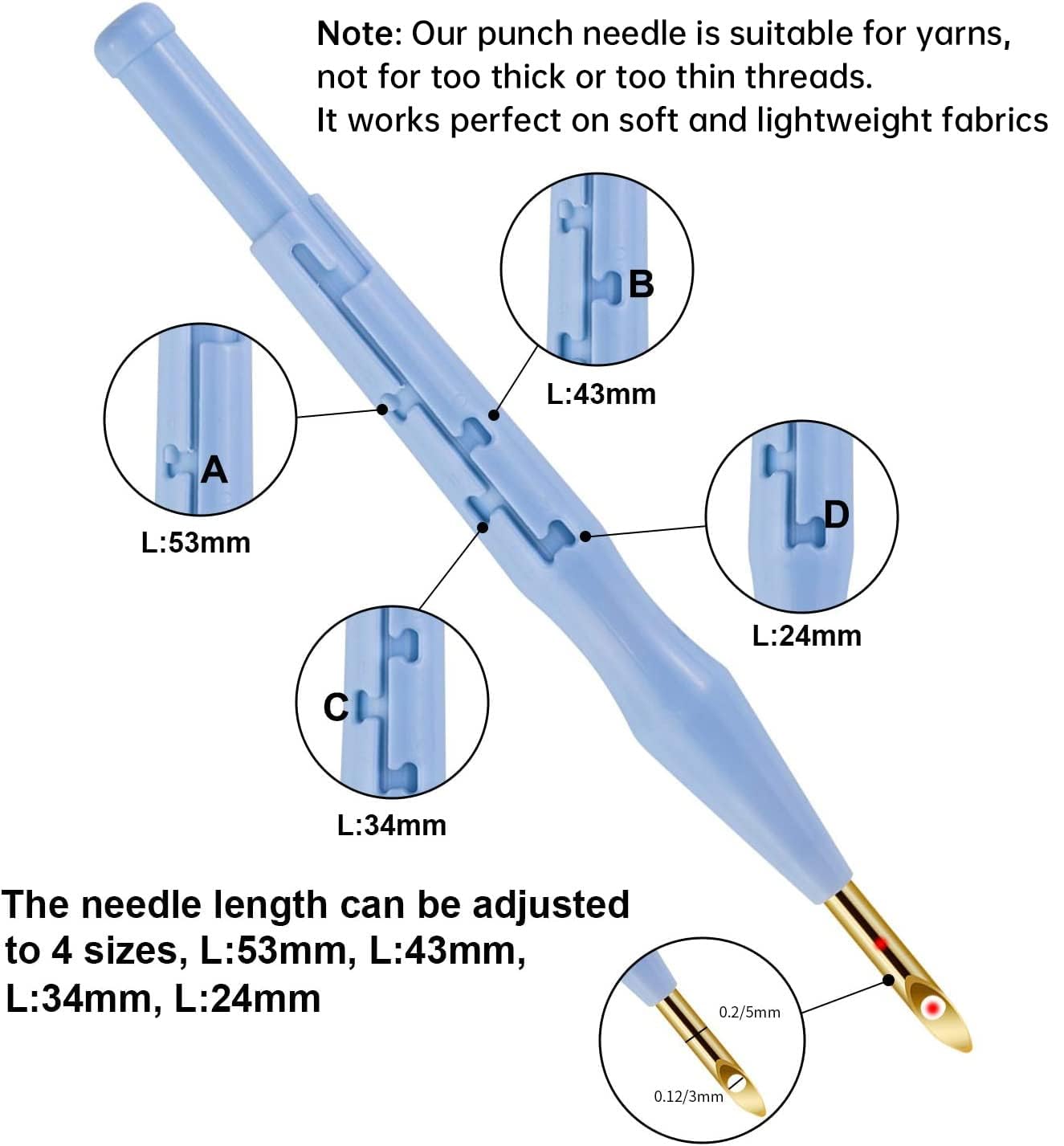 Note: Our punch needle is suitable for yarns, not for too thick or too thin threads.
It works perfect on soft and lightweight fabrics

B

L:43mm

A

L:53mm

D

L:24mm

C

L:34mm

The needle length can be adjusted to 4 sizes, L:53mm, L:43mm, L:34mm, L:24mm

0.2/5mm

0.12/3mm