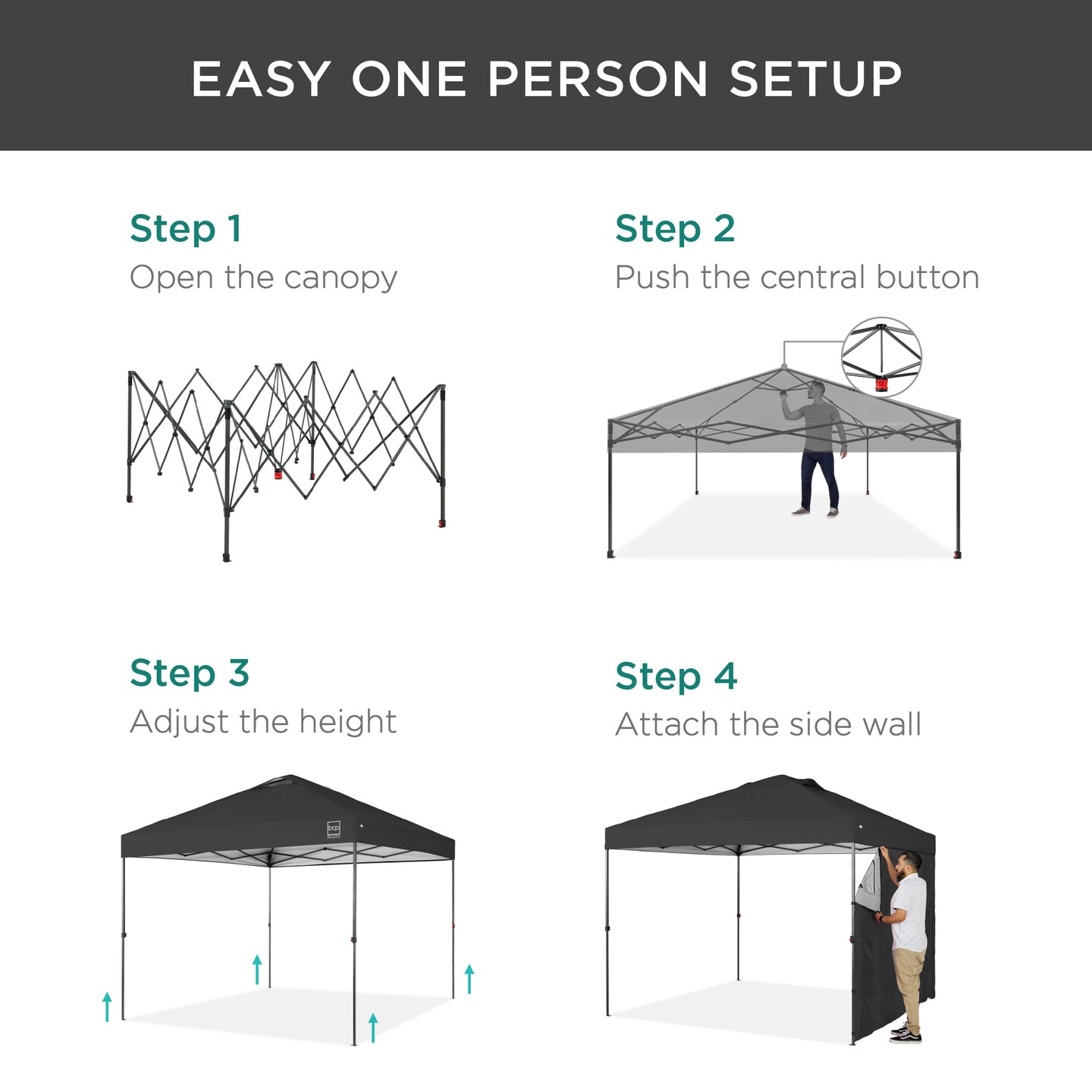 EASY ONE PERSON SETUP

Step 1
Open the canopy

Step 2
Push the central button

Step 3
Adjust the height

bcp

Step 4
Attach the side wall