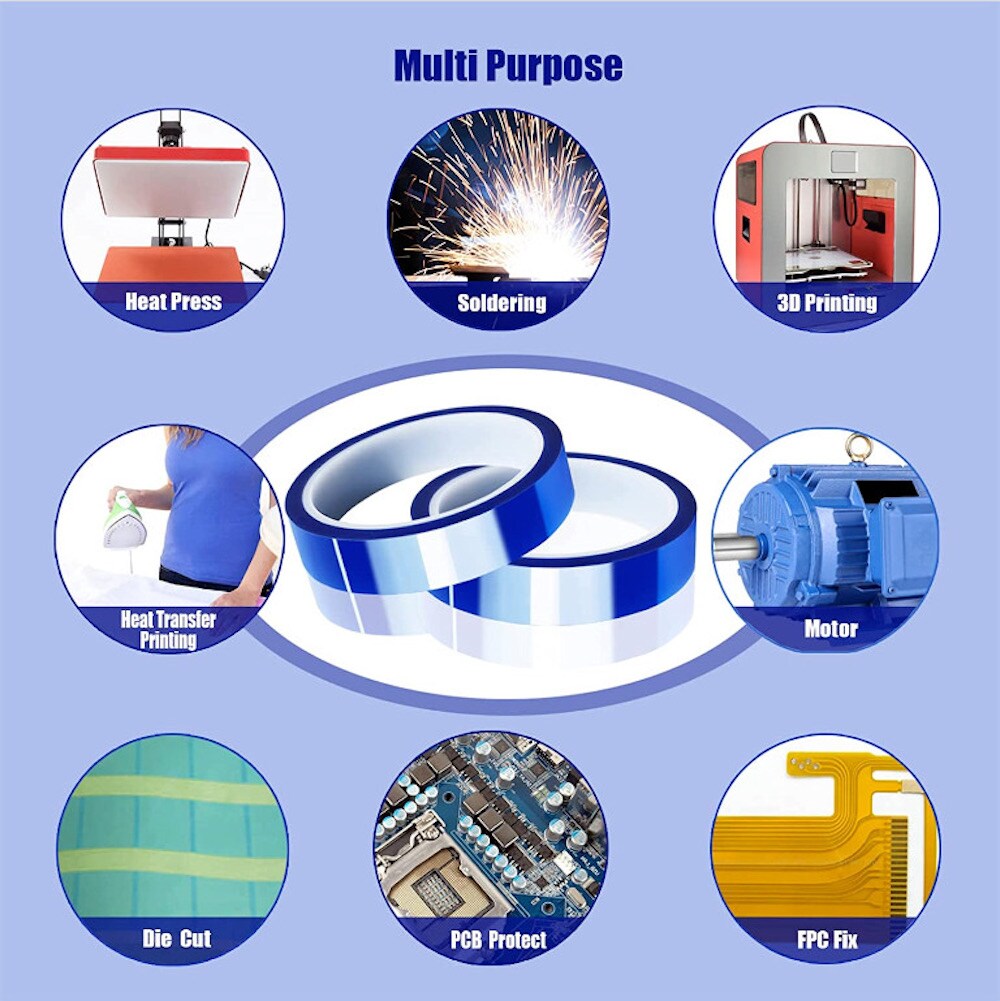 Multi Purpose

Heat Press

Soldering

3D Printing

Heat Transfer Printing

Motor

Die Cut

PCB Protect

FPC Fix