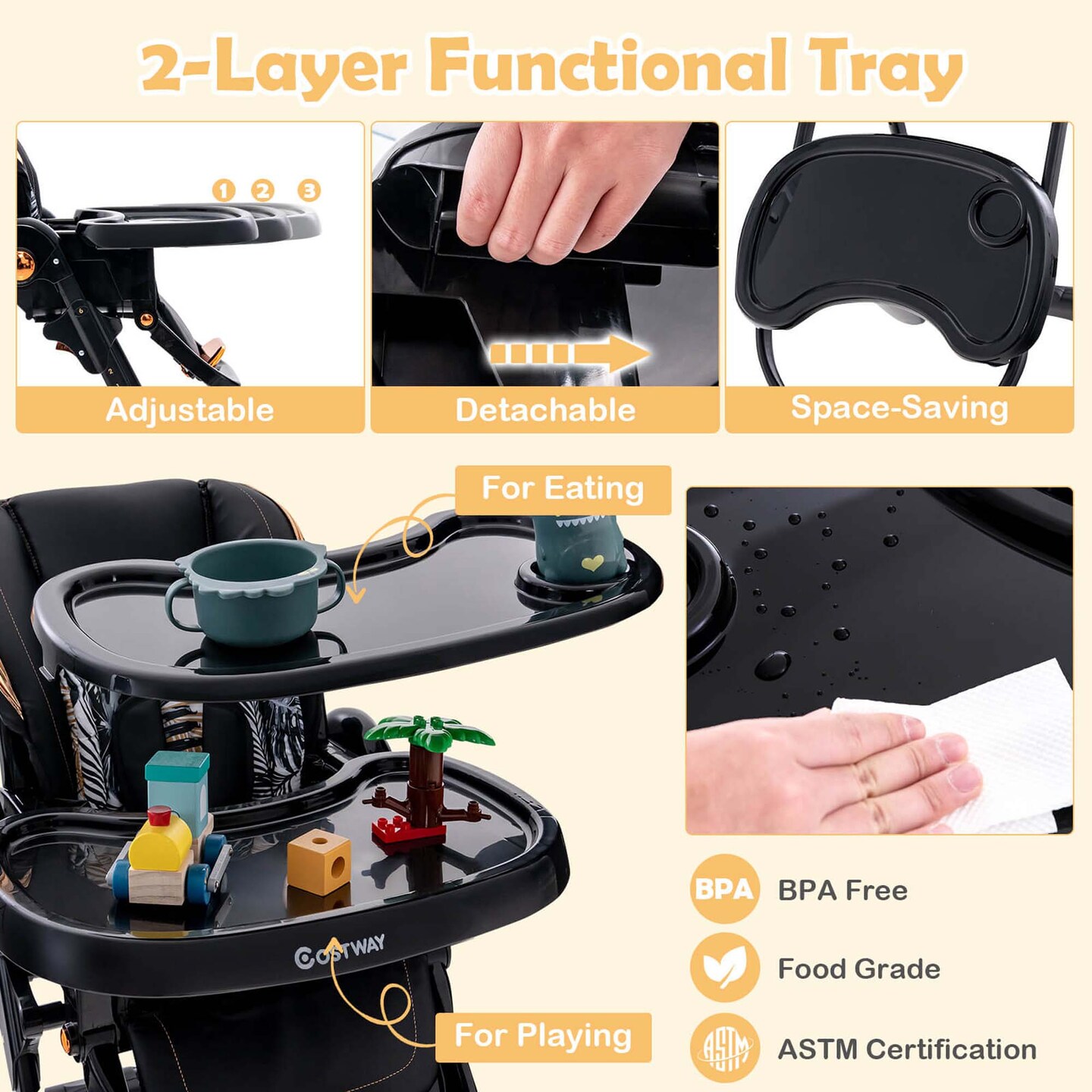 2-Layer Functional Tray

1 2 3

Adjustable

Detachable

Space-Saving

For Eating

COSTWAY

For Playing

BPA BPA Free

Food Grade

ASTM ASTM Certification